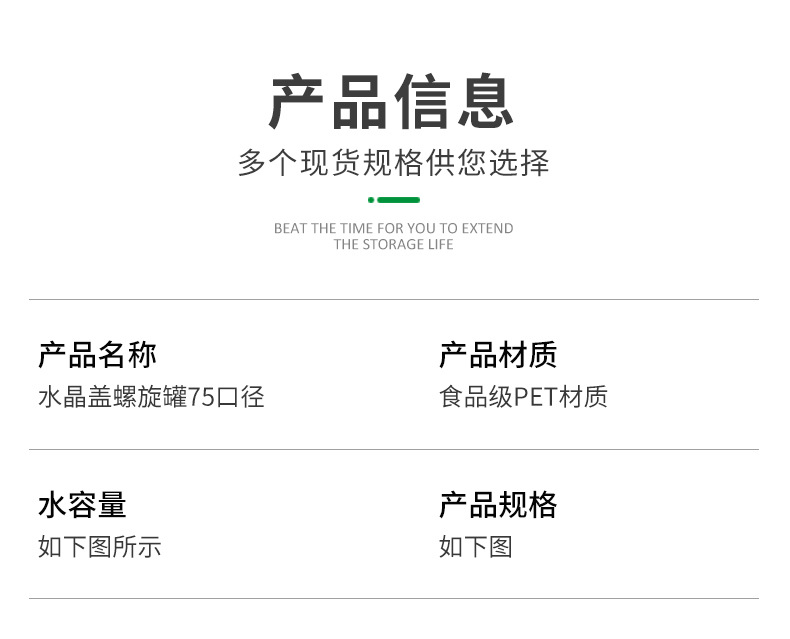 产品信息

多个现货规格供您选择

BEAT THE TIME FOR YOU TO EXTEND
THE STORAGE LIFE

产品名称
水晶盖螺旋罐75口径

产品材质
食品级PET材质

水容量
如下图所示

产品规格
如下图