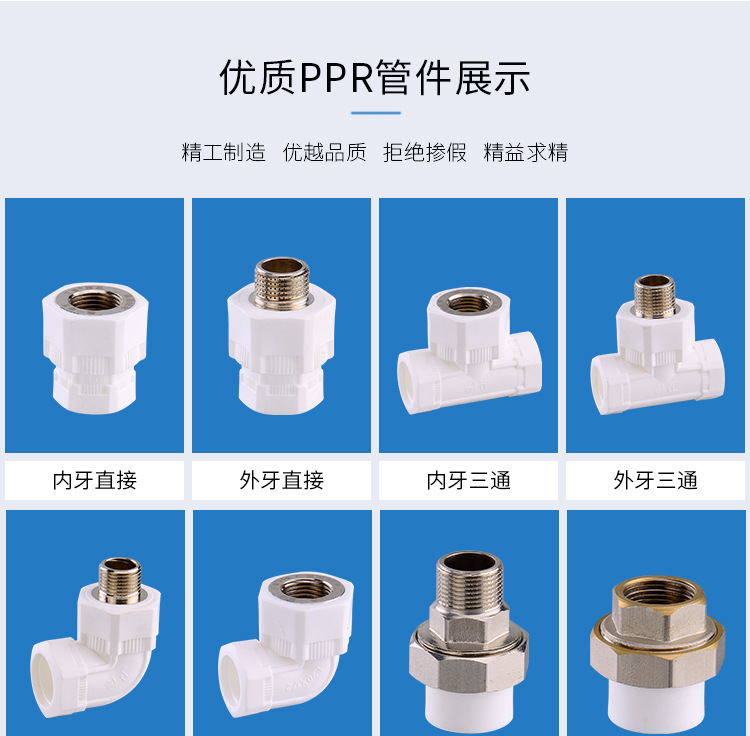 优质PPR管件展示

精工制造 优越品质 拒绝掺假 精益求精

内牙直接

外牙直接

内牙三通

外牙三通