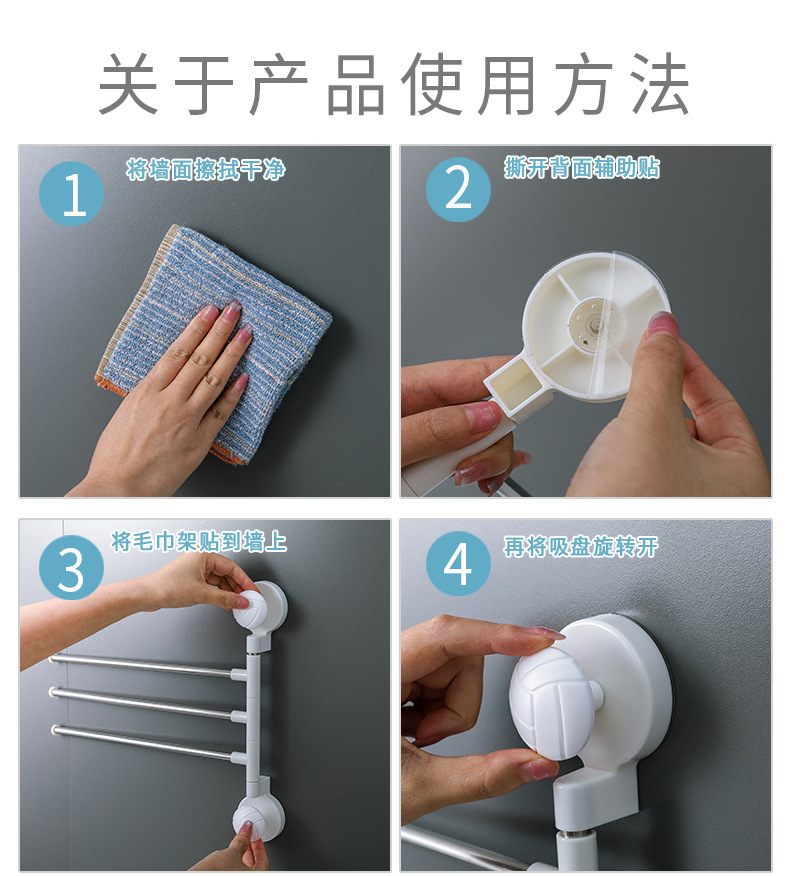 关于产品使用方法

1
将墙面擦拭干净

2
撕开背面辅助贴

3
将毛巾架贴到墙上

4
再将吸盘旋转开