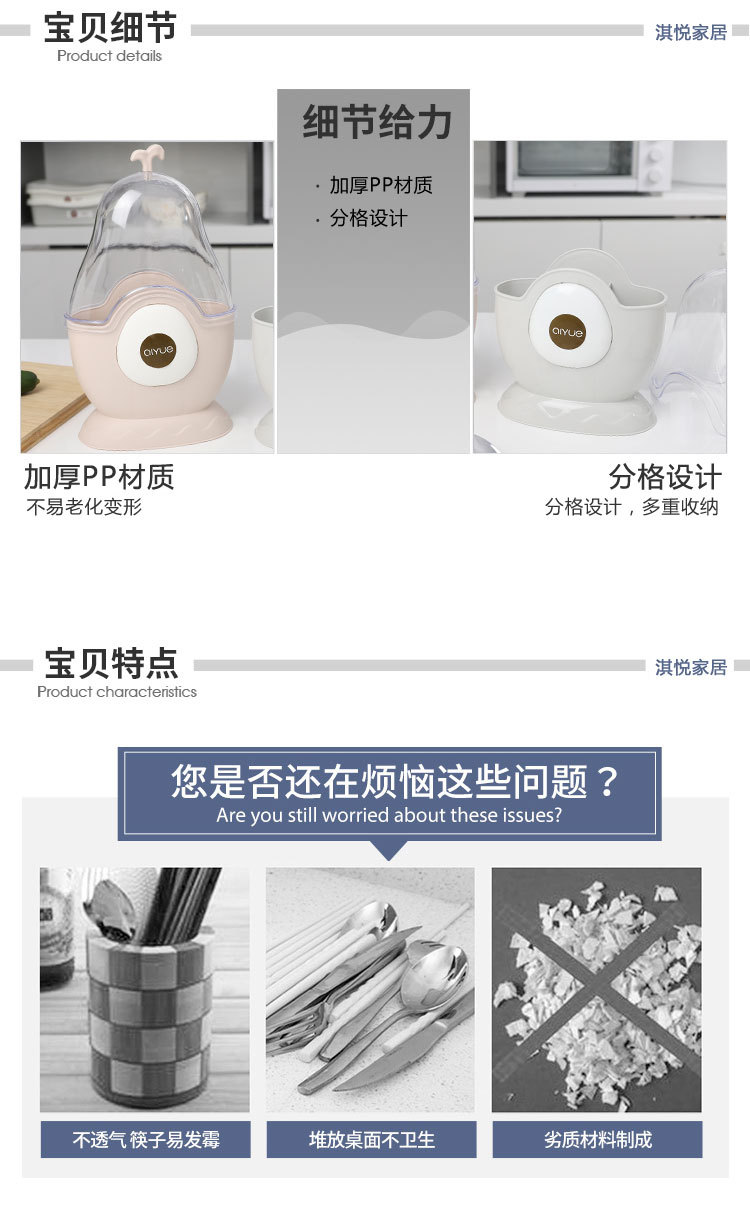 宝贝细节
Product details
淇悦家居

细节给力
· 加厚PP材质
· 分格设计

aiyue

aiyue

加厚PP材质
不易老化变形

分格设计
分格设计，多重收纳

宝贝特点
Product characteristics
淇悦家居

您是否还在烦恼这些问题？
Are you still worried about these issues?

不透气 筷子易发霉

堆放桌面不卫生

劣质材料制成