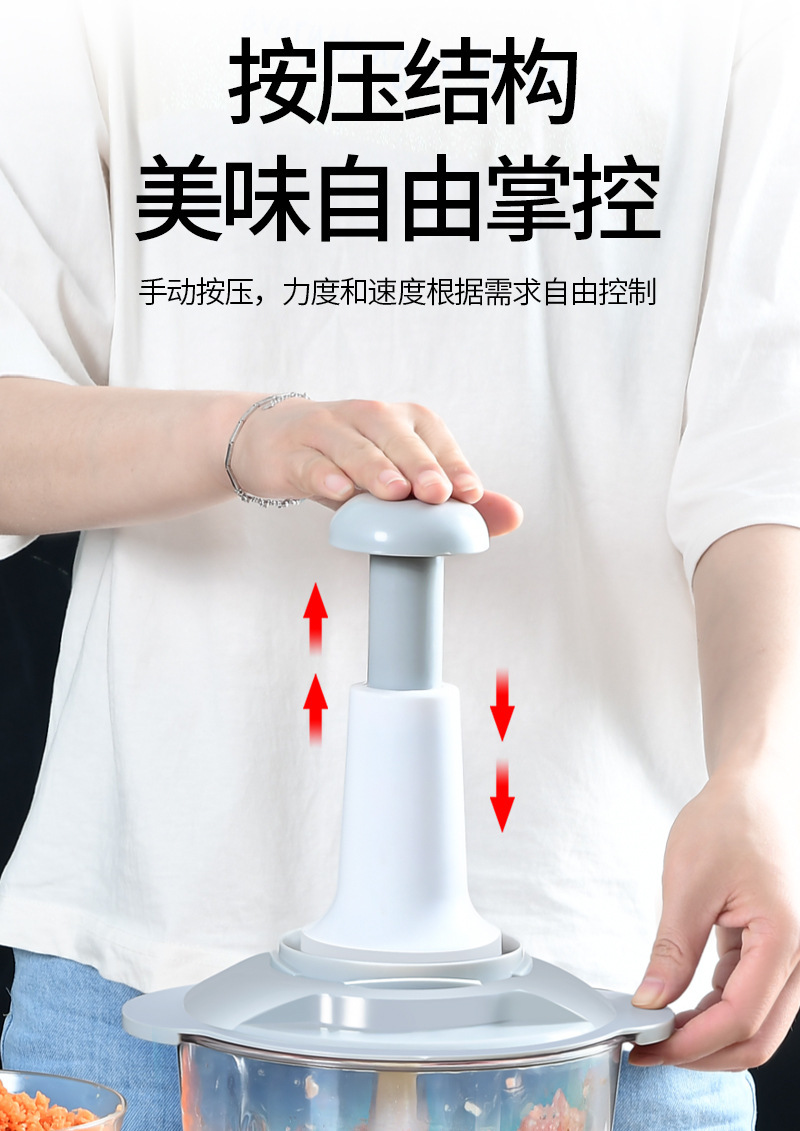 按压结构
美味自由掌控

手动按压，力度和速度根据需求自由控制