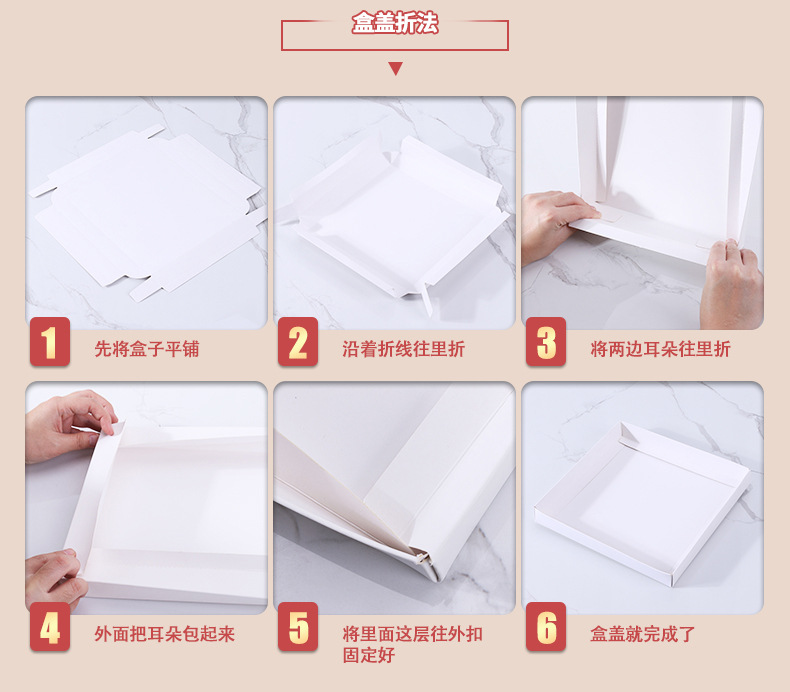 盒盖折法

1 先将盒子平铺

2 沿着折线往里折

3 将两边耳朵往里折

4 外面把耳朵包起来

5 将里面这层往外扣固定好

6 盒盖就完成了