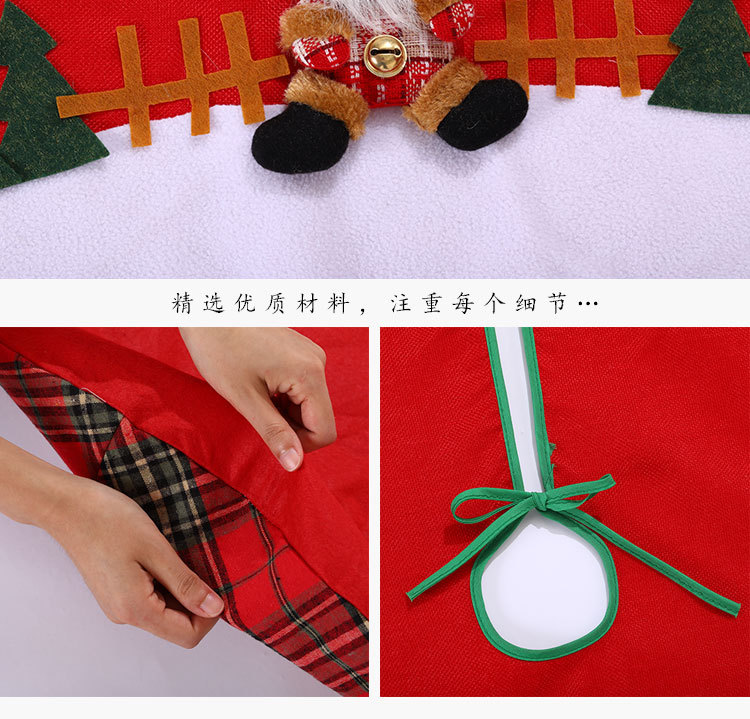 精选优质材料，注重每个细节…