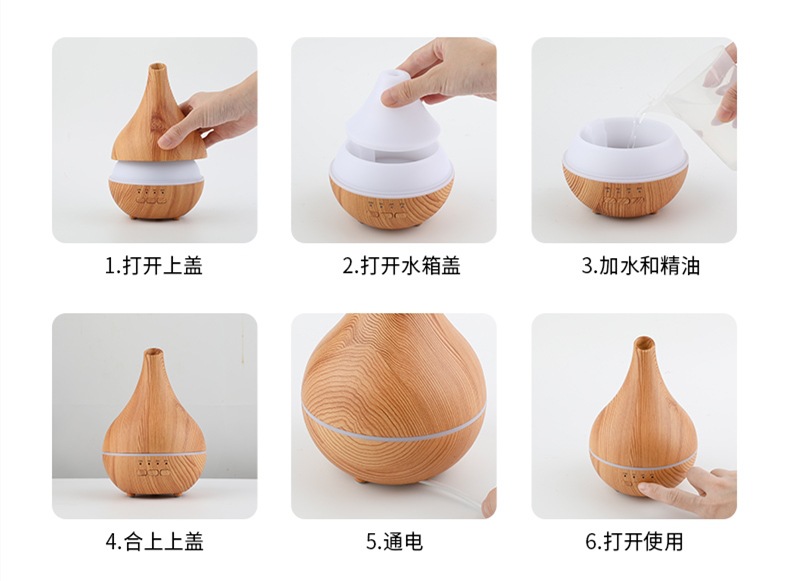 1.打开上盖

2.打开水箱盖

3.加水和精油

4.合上上盖

5.通电

6.打开使用