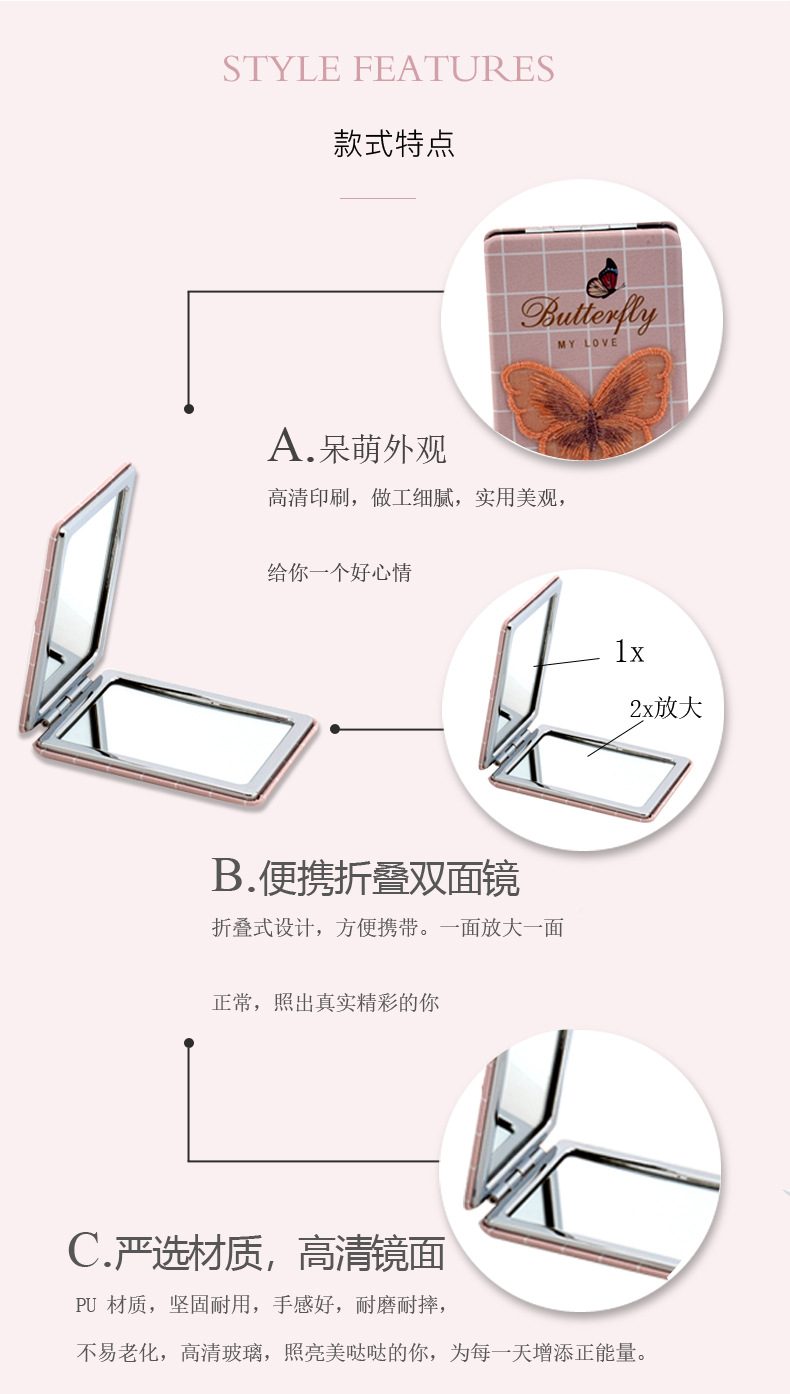 STYLE FEATURES

款式特点

Butterfly
MY LOVE

A.呆萌外观

高清印刷，做工细腻，实用美观，

给你一个好心情

1x

2x放大

B.便携折叠双面镜

折叠式设计，方便携带。一面放大一面

正常，照出真实精彩的你

C.严选材质，高清镜面

PU 材质，坚固耐用，手感好，耐磨耐摔，

不易老化，高清玻璃，照亮美哒哒的你，为每一天增添正能量。