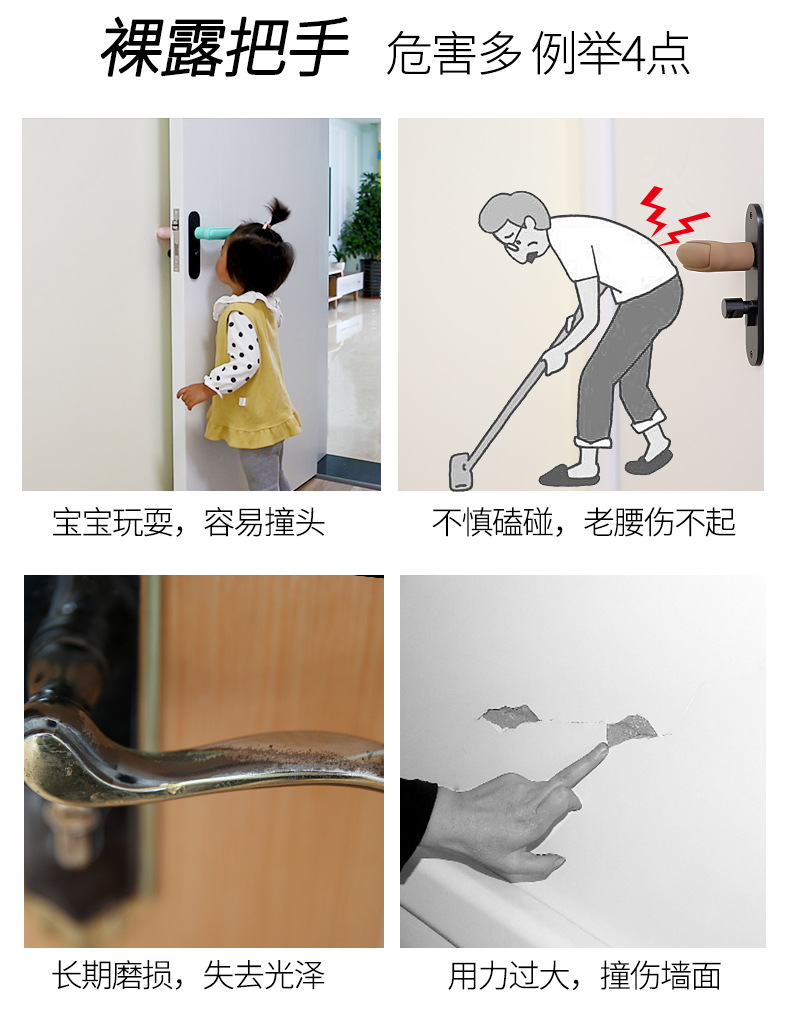 裸露把手 危害多 例举4点

宝宝玩耍，容易撞头

不慎磕碰，老腰伤不起

长期磨损，失去光泽

用力过大，撞伤墙面