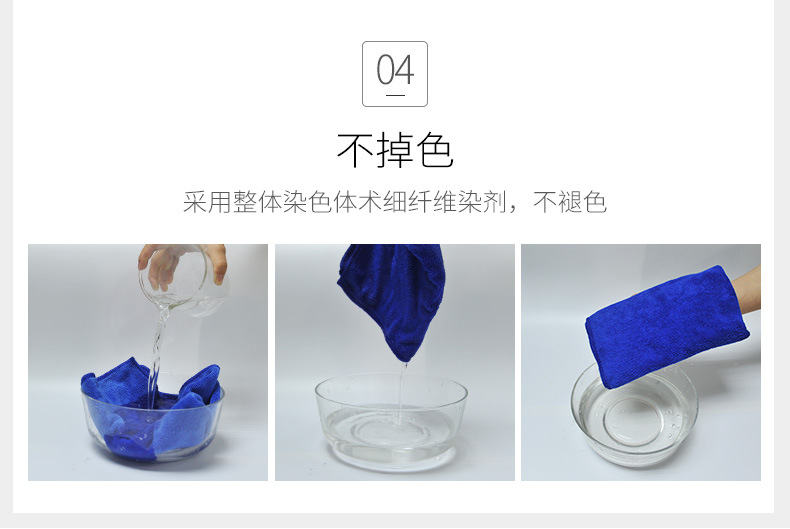 04

不掉色

采用整体染色体术细纤维染剂，不褪色