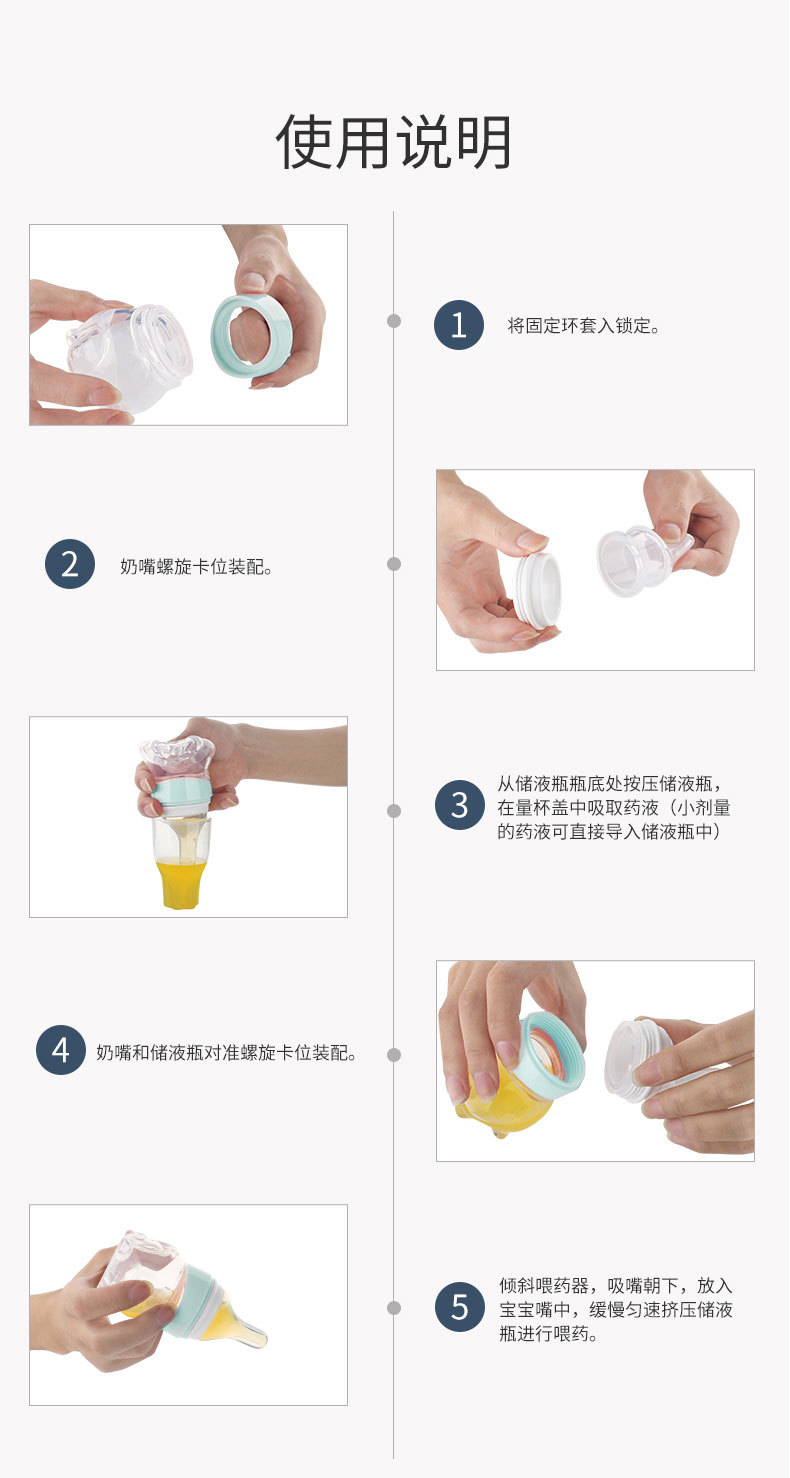 使用说明

1 将固定环套入锁定。

2 奶嘴螺旋卡位装配。

3 从储液瓶瓶底处按压储液瓶，在量杯盖中吸取药液（小剂量的药液可直接导入储液瓶中）

4 奶嘴和储液瓶对准螺旋卡位装配。

5 倾斜喂药器，吸嘴朝下，放入宝宝嘴中，缓慢匀速挤压储液瓶进行喂药。