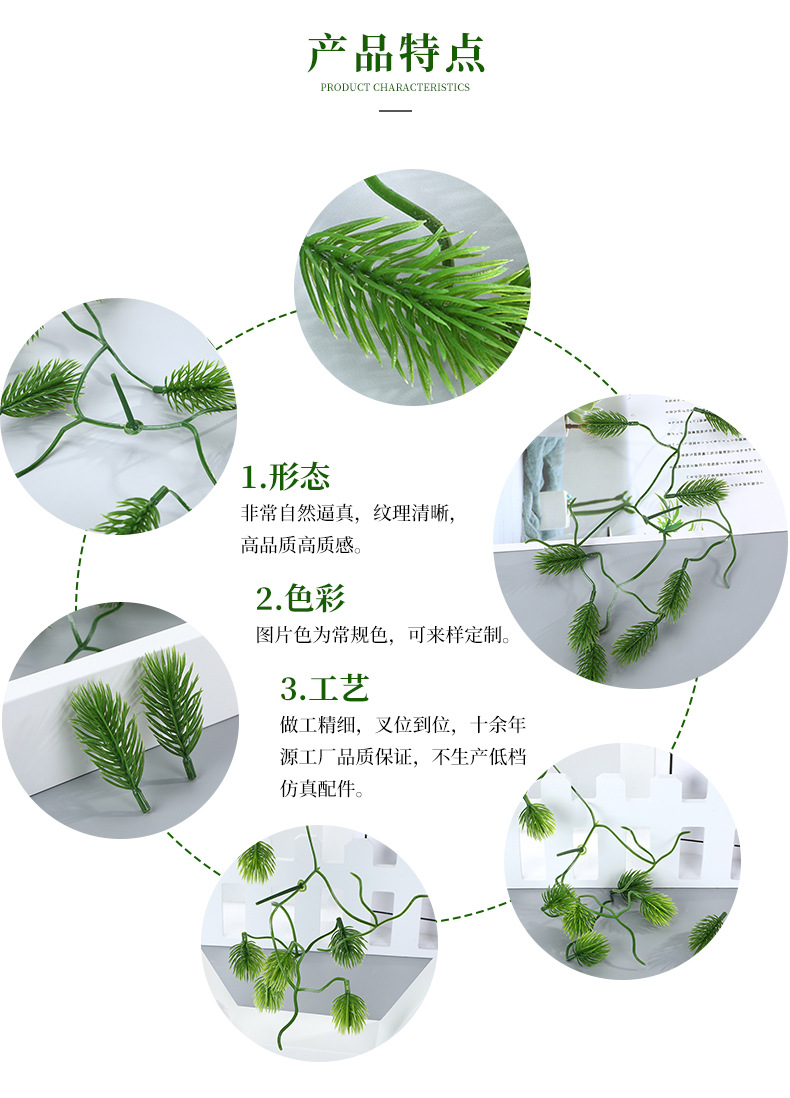 产品特点

PRODUCT CHARACTERISTICS

1.形态

非常自然逼真，纹理清晰，高品质高质感。

2.色彩

图片色为常规色，可来样定制。

3.工艺

做工精细，叉位到位，十余年源工厂品质保证，不生产低档仿真配件。