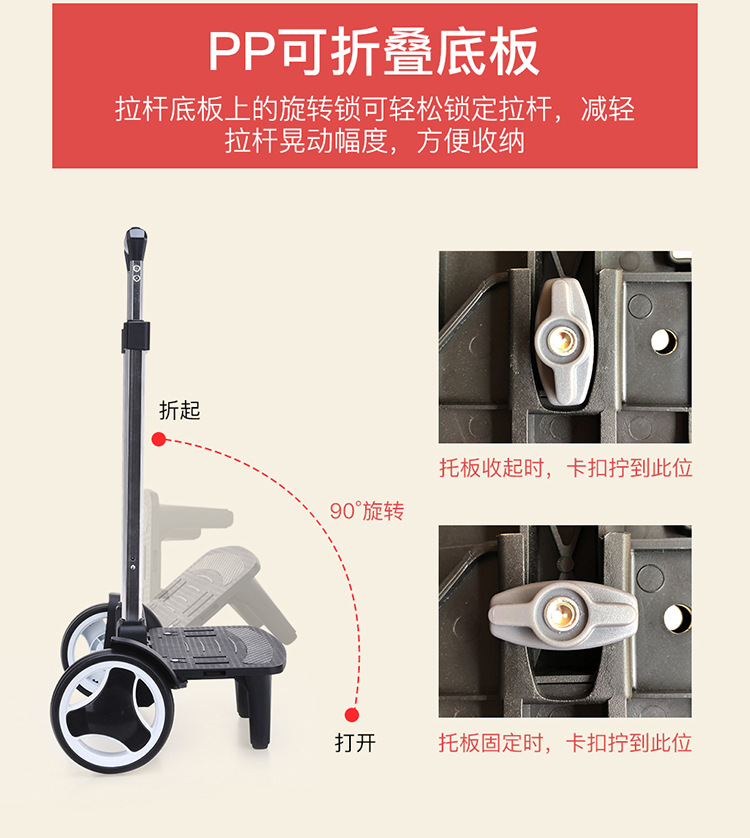 PP可折叠底板

拉杆底板上的旋转锁可轻松锁定拉杆，减轻拉杆晃动幅度，方便收纳

折起

90°旋转

打开

托板收起时，卡扣拧到此位

托板固定时，卡扣拧到此位