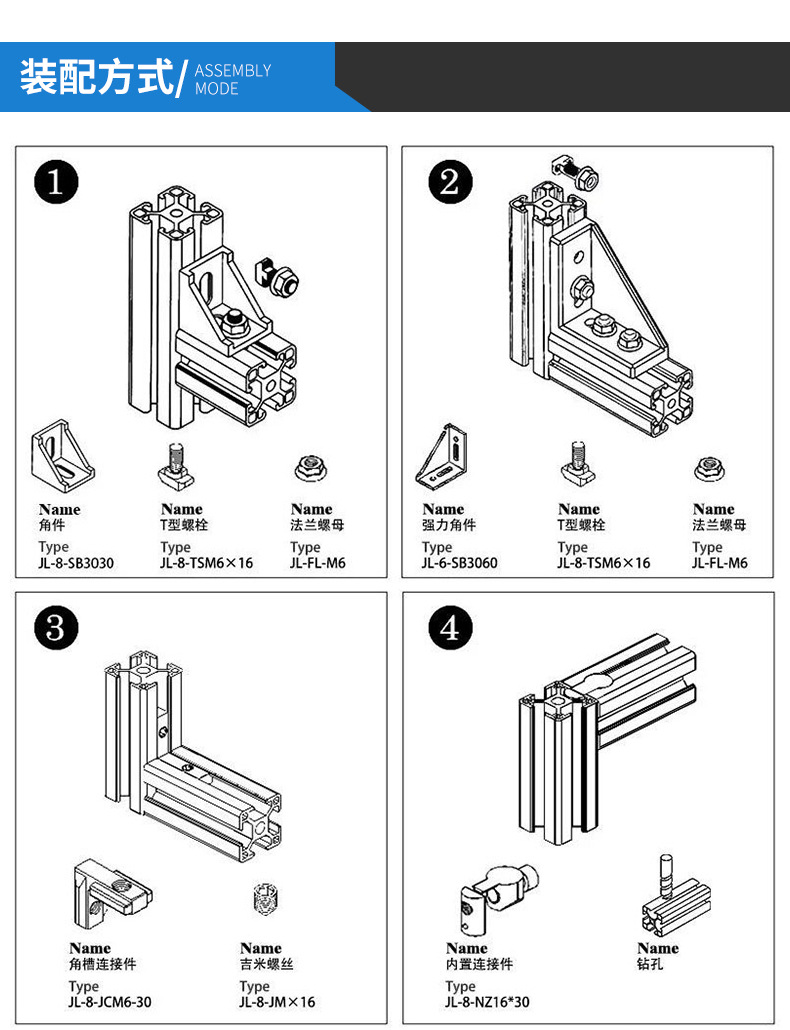 装配方式/ ASSEMBLY MODE

1

Name
角件
Type
JL-8-SB3030

Name
T型螺栓
Type
JL-8-TSM6×16

Name
法兰螺母
Type
JL-FL-M6

2

Name
强力角件
Type
JL-6-SB3060

Name
T型螺栓
Type
JL-8-TSM6×16

Name
法兰螺母
Type
JL-FL-M6

3

Name
角槽连接件
Type
JL-8-JCM6-30

Name
吉米螺丝
Type
JL-8-JM×16

4

Name
内置连接件
Type
JL-8-NZ16*30

Name
钻孔