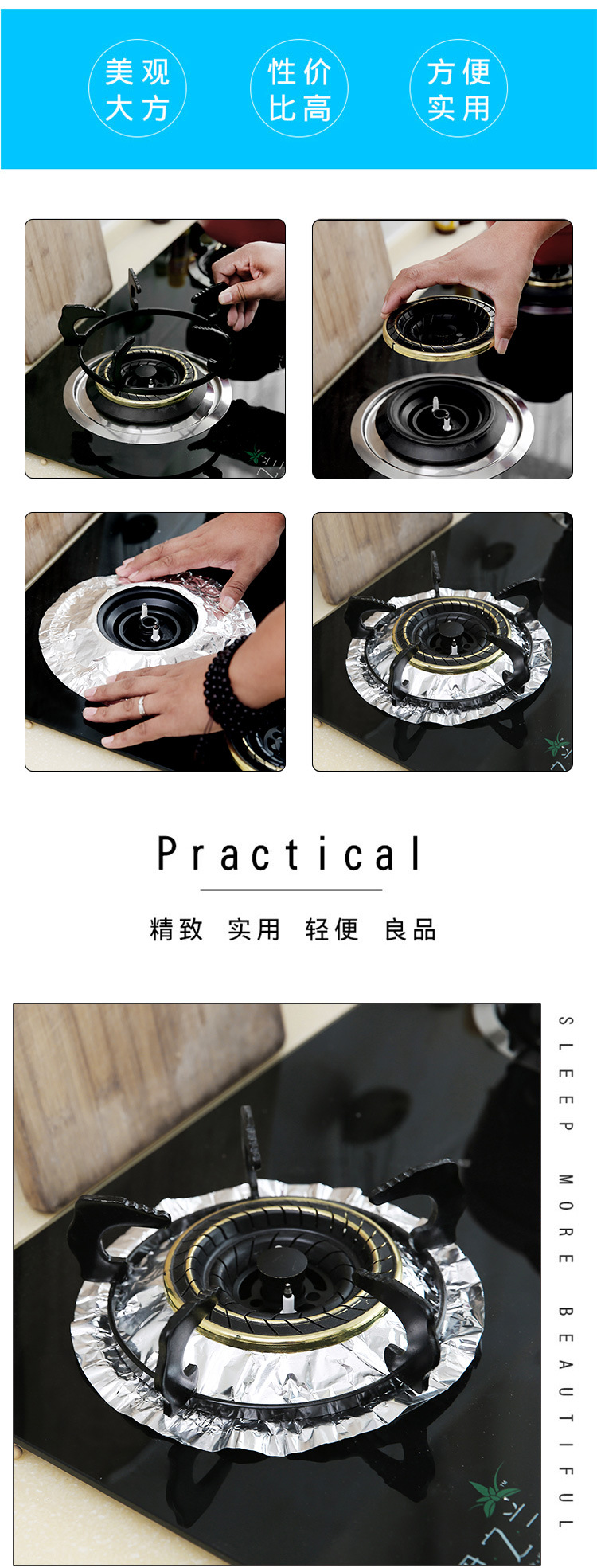 美观大方

性价比高

方便实用

Practical

精致 实用 轻便 良品

SLEEP MORE BEAUTIFUL