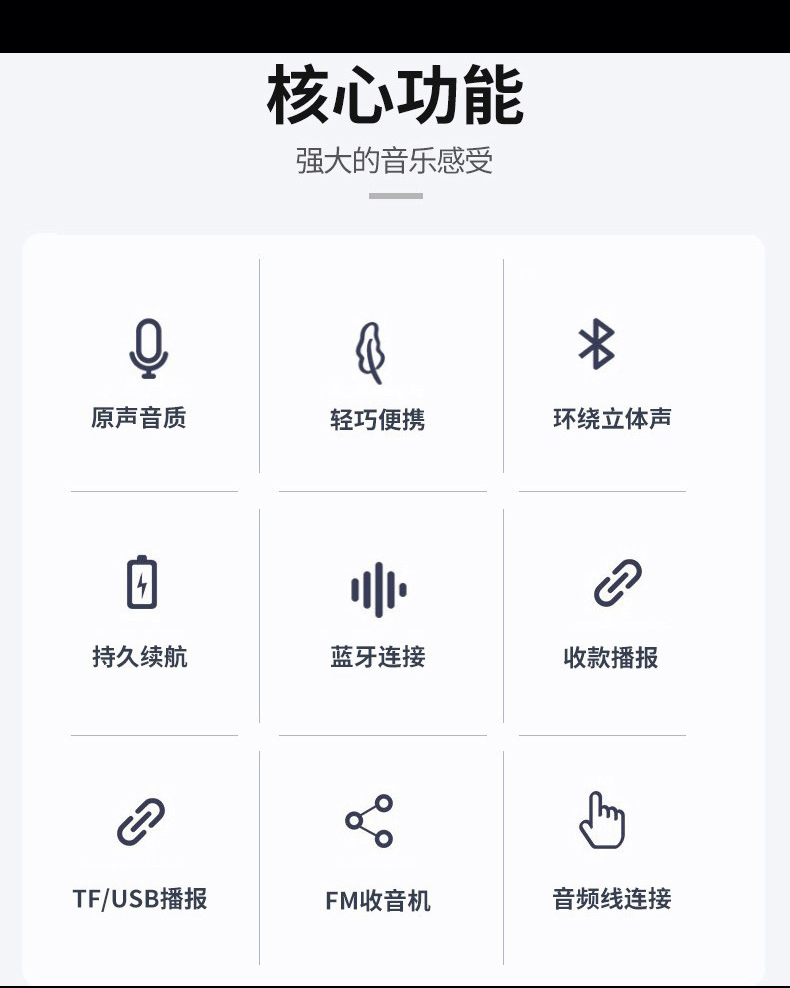 核心功能

强大的音乐感受

原声音质

轻巧便携

环绕立体声

持久续航

蓝牙连接

收款播报

TF/USB播报

FM收音机

音频线连接