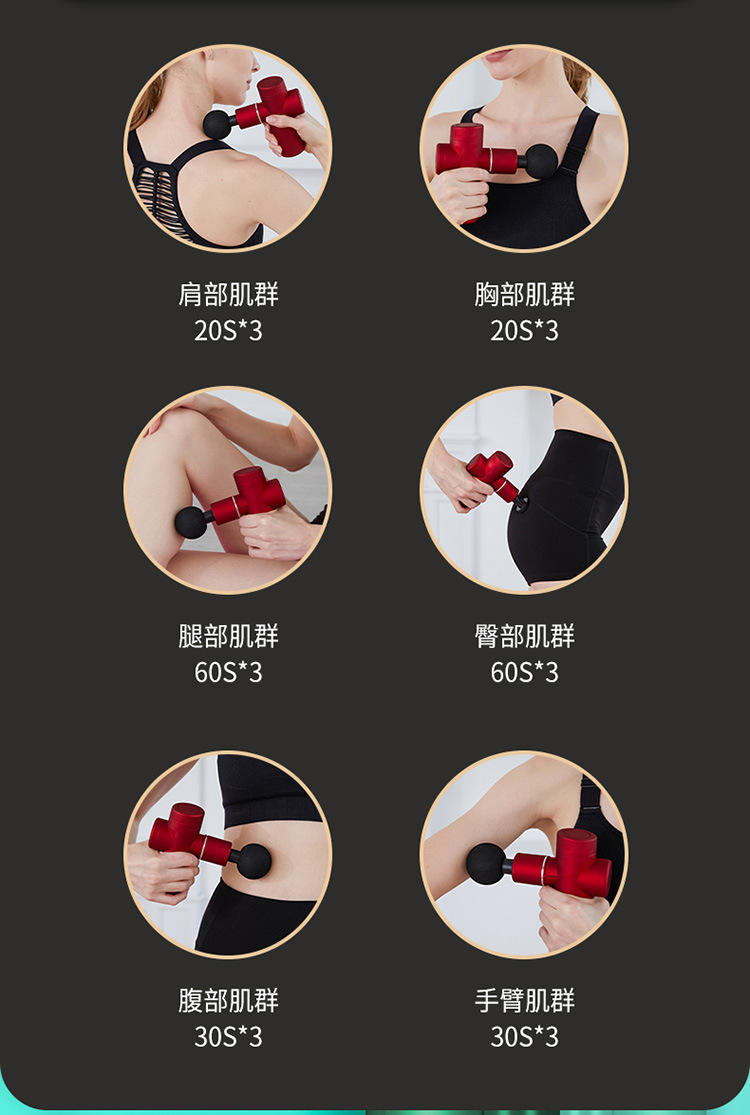 肩部肌群
20S*3

胸部肌群
20S*3

腿部肌群
60S*3

臀部肌群
60S*3

腹部肌群
30S*3

手臂肌群
30S*3