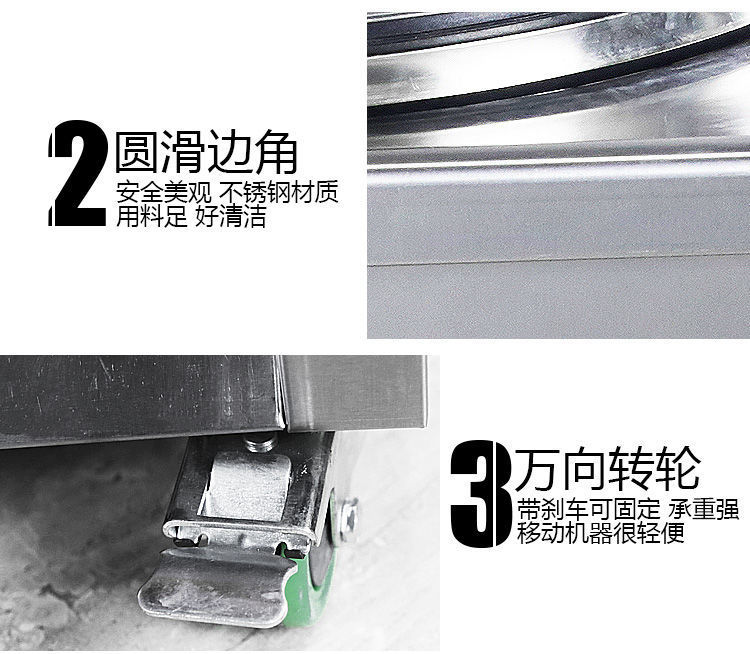 2 圆滑边角
安全美观 不锈钢材质
用料足 好清洁

3 万向转轮
带刹车可固定 承重强
移动机器很轻便