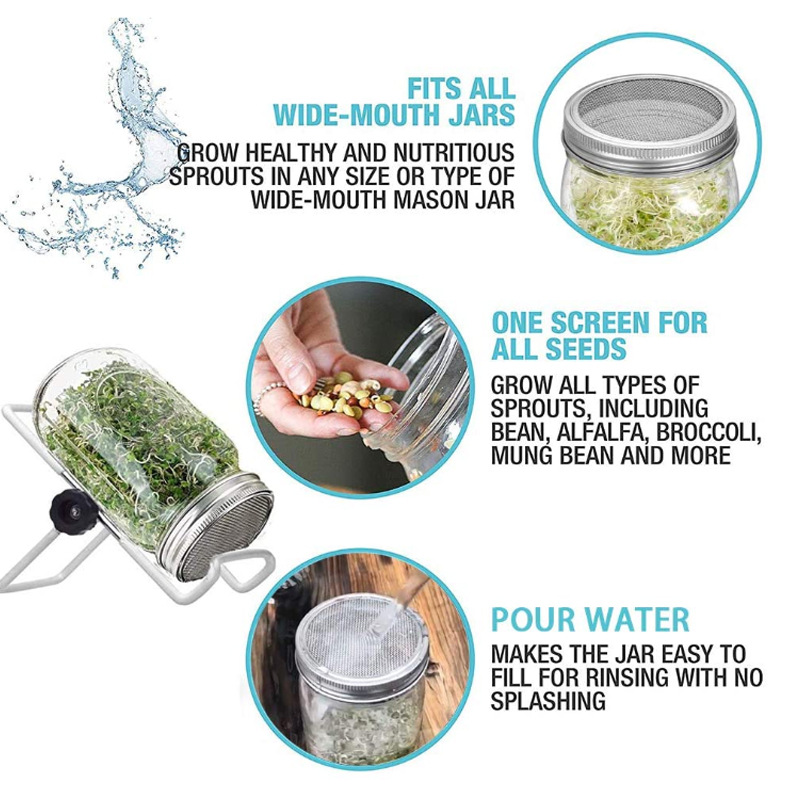 FITS ALL WIDE-MOUTH JARS

GROW HEALTHY AND NUTRITIOUS SPROUTS IN ANY SIZE OR TYPE OF WIDE-MOUTH MASON JAR

ONE SCREEN FOR ALL SEEDS

GROW ALL TYPES OF SPROUTS, INCLUDING BEAN, ALFALFA, BROCCOLI, MUNG BEAN AND MORE

POUR WATER

MAKES THE JAR EASY TO FILL FOR RINSING WITH NO SPLASHING