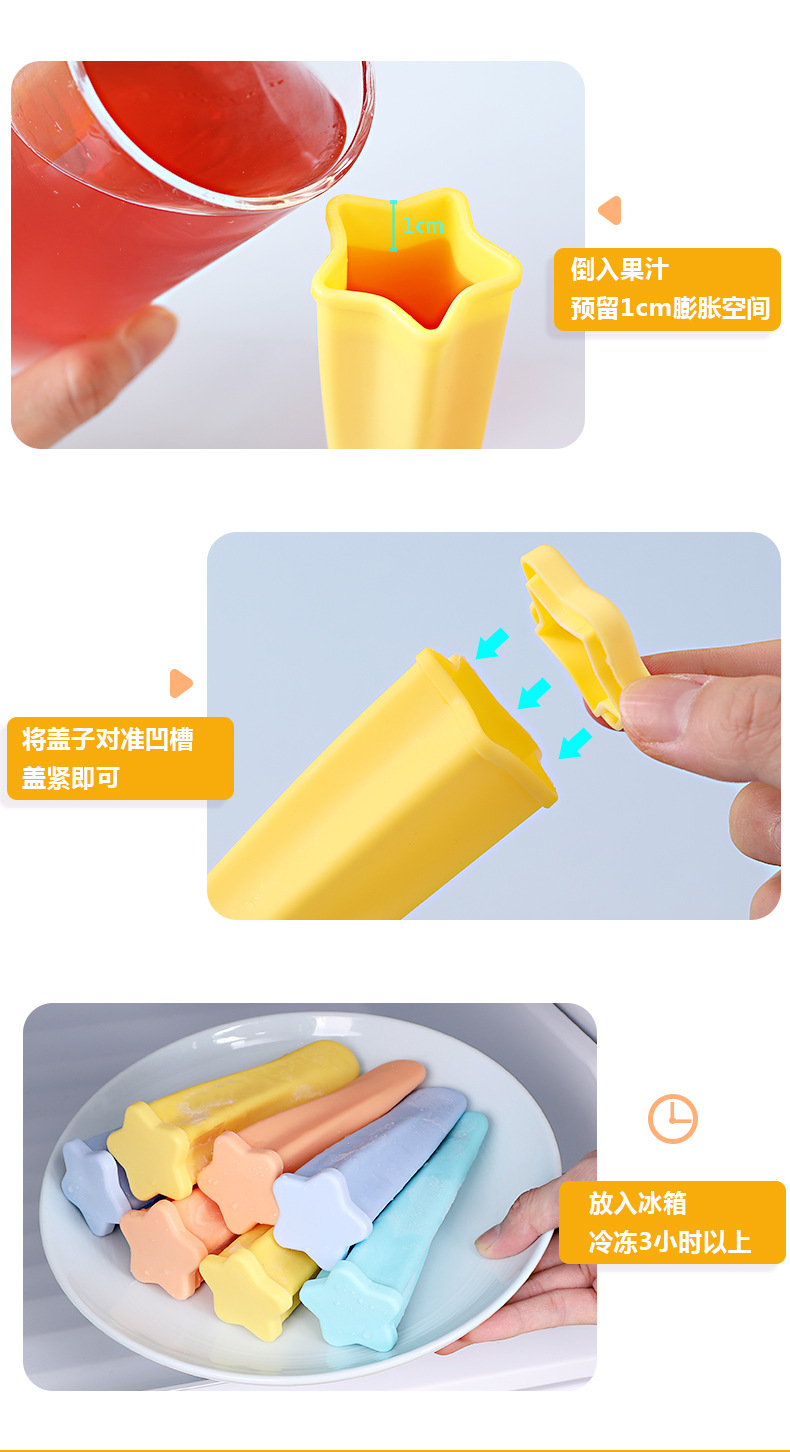 1cm

倒入果汁
预留1cm膨胀空间

将盖子对准凹槽
盖紧即可

放入冰箱
冷冻3小时以上