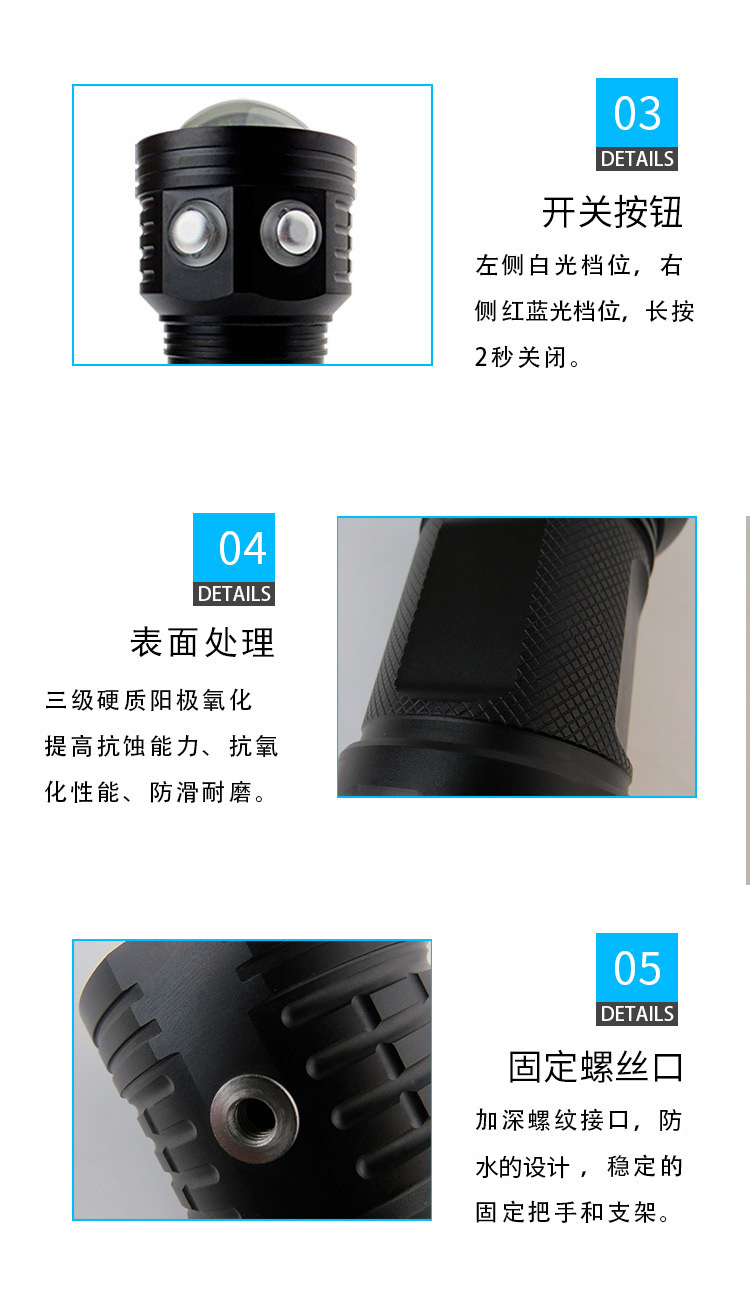 03
DETAILS

开关按钮

左侧白光档位，右侧红蓝光档位，长按2秒关闭。

04
DETAILS

表面处理

三级硬质阳极氧化提高抗蚀能力、抗氧化性能、防滑耐磨。

05
DETAILS

固定螺丝口

加深螺纹接口，防水的设计，稳定的固定把手和支架。