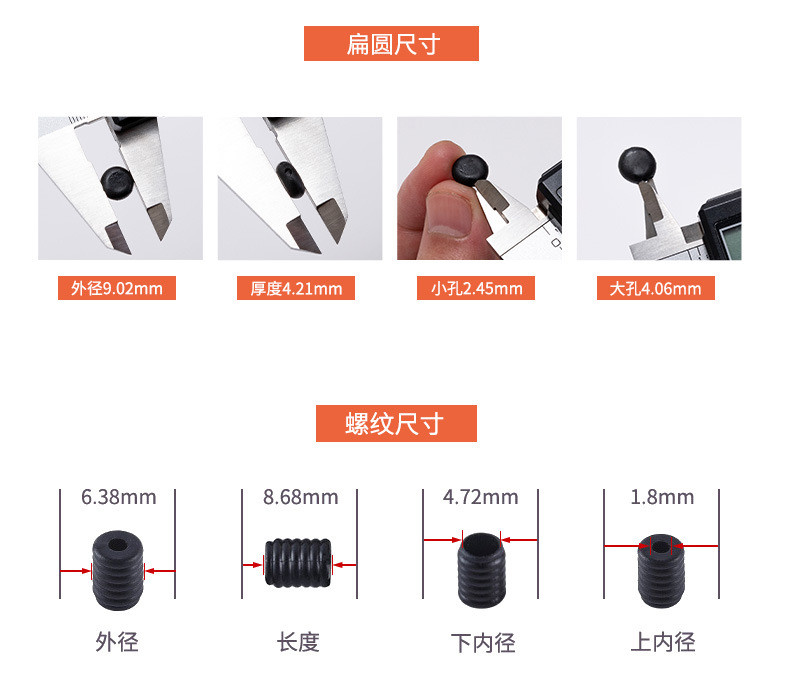 扁圆尺寸

外径9.02mm

厚度4.21mm

小孔2.45mm

大孔4.06mm

螺纹尺寸

6.38mm

外径

8.68mm

长度

4.72mm

下内径

1.8mm

上内径