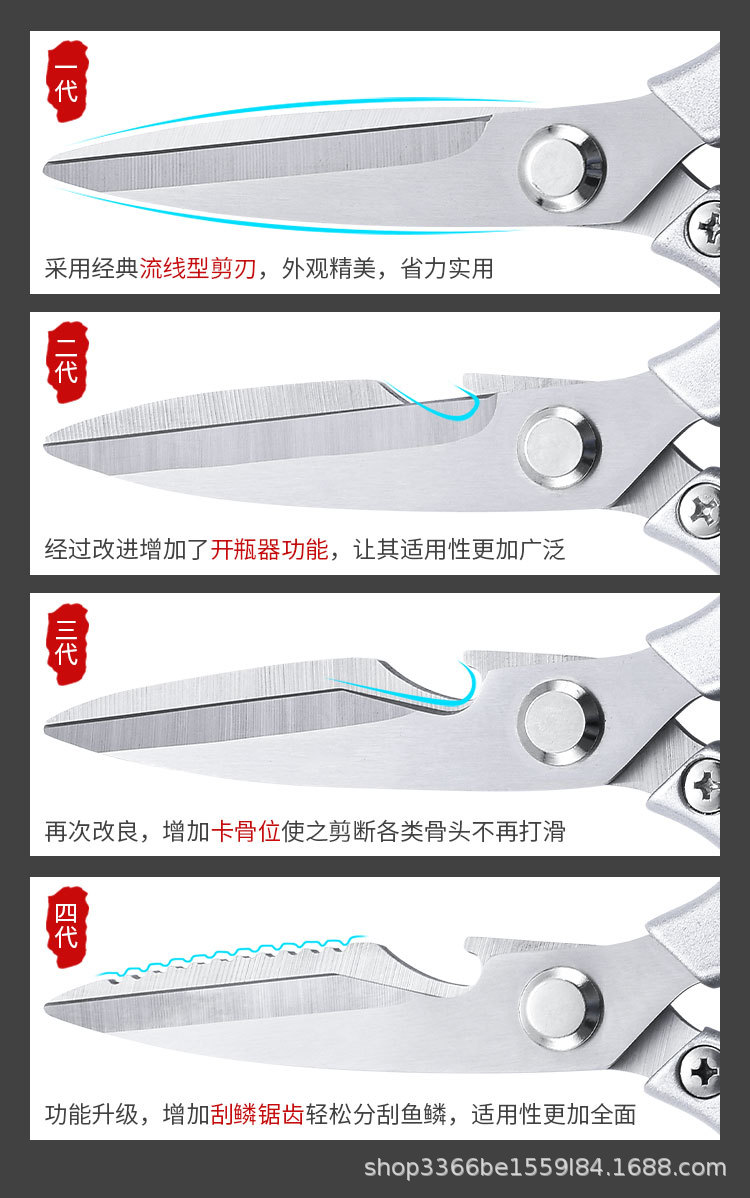 一代

采用经典流线型剪刃，外观精美，省力实用

二代

经过改进增加了开瓶器功能，让其适用性更加广泛

三代

再次改良，增加卡骨位使之剪断各类骨头不再打滑

四代

功能升级，增加刮鳞锯齿轻松分刮鱼鳞，适用性更加全面

shop3366be1559l84.1688.com