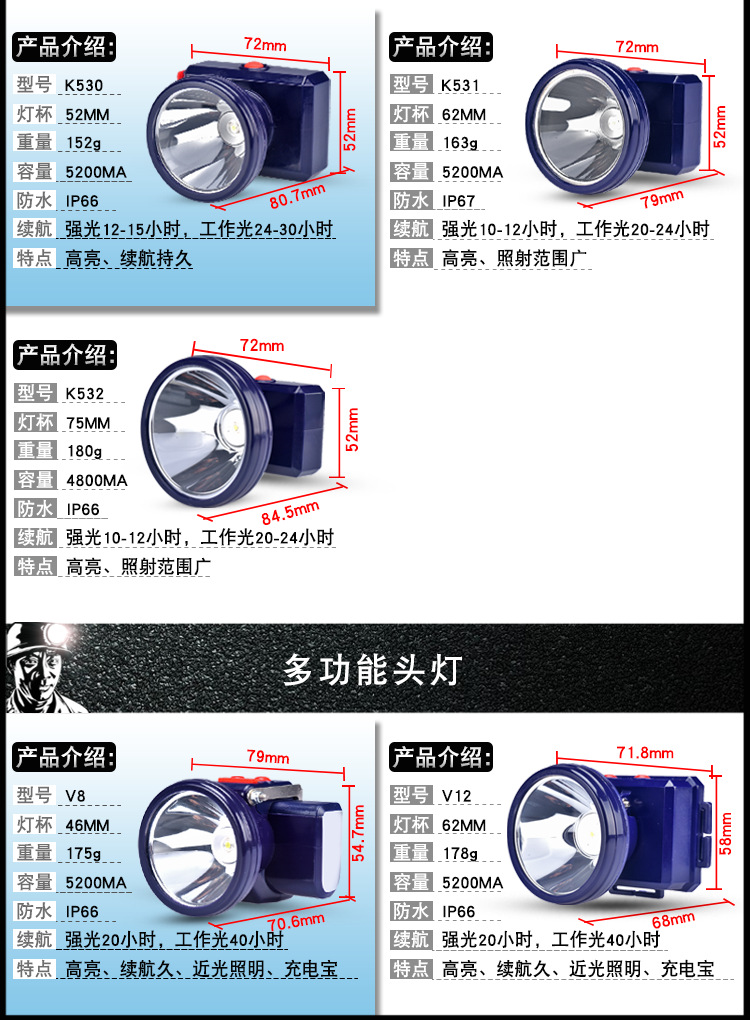 产品介绍:
型号 K530
灯杯 52MM
重量 152g
容量 5200MA
防水 IP66
续航 强光12-15小时，工作光24-30小时
特点 高亮、续航持久
72mm
52mm
80.7mm

产品介绍:
型号 K531
灯杯 62MM
重量 163g
容量 5200MA
防水 IP67
续航 强光10-12小时，工作光20-24小时
特点 高亮、照射范围广
72mm
52mm
79mm

产品介绍:
型号 K532
灯杯 75MM
重量 180g
容量 4800MA
防水 IP66
续航 强光10-12小时，工作光20-24小时
特点 高亮、照射范围广
72mm
52mm
84.5mm

多功能头灯

产品介绍:
型号 V8
灯杯 46MM
重量 175g
容量 5200MA
防水 IP66
续航 强光20小时，工作光40小时
特点 高亮、续航久、近光照明、充电宝
79mm
54.7mm
70.6mm

产品介绍:
型号 V12
灯杯 62MM
重量 178g
容量 5200MA
防水 IP66
续航 强光20小时，工作光40小时
特点 高亮、续航久、近光照明、充电宝
71.8mm
58mm
68mm