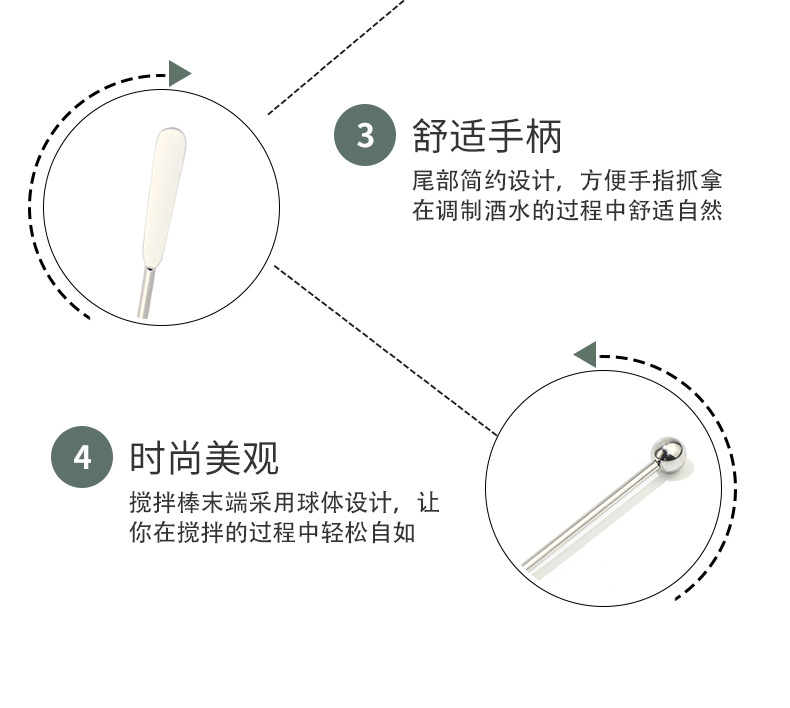 3 舒适手柄

尾部简约设计，方便手指抓拿在调制酒水的过程中舒适自然

4 时尚美观

搅拌棒末端采用球体设计，让你在搅拌的过程中轻松自如