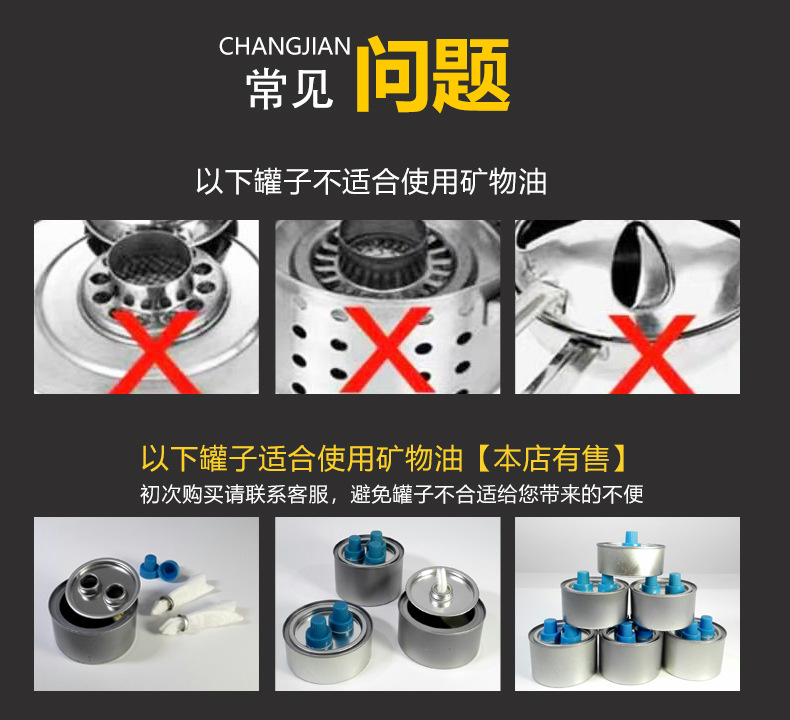 CHANGJIAN
常见 问题

以下罐子不适合使用矿物油

以下罐子适合使用矿物油【本店有售】
初次购买请联系客服，避免罐子不合适给您带来的不便