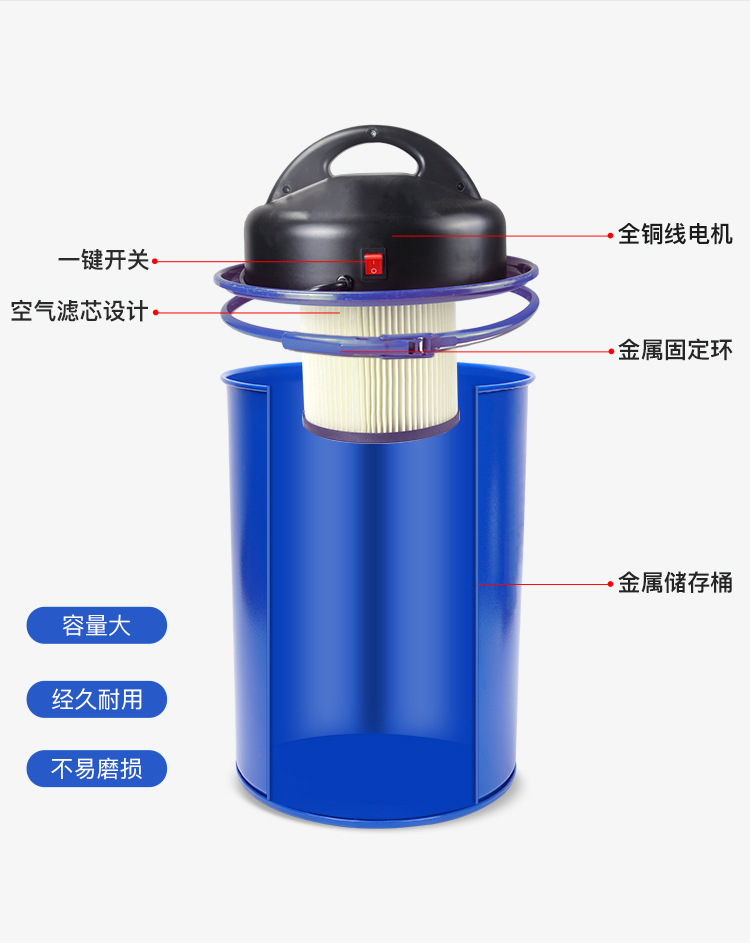 一键开关

空气滤芯设计

全铜线电机

金属固定环

金属储存桶

容量大

经久耐用

不易磨损