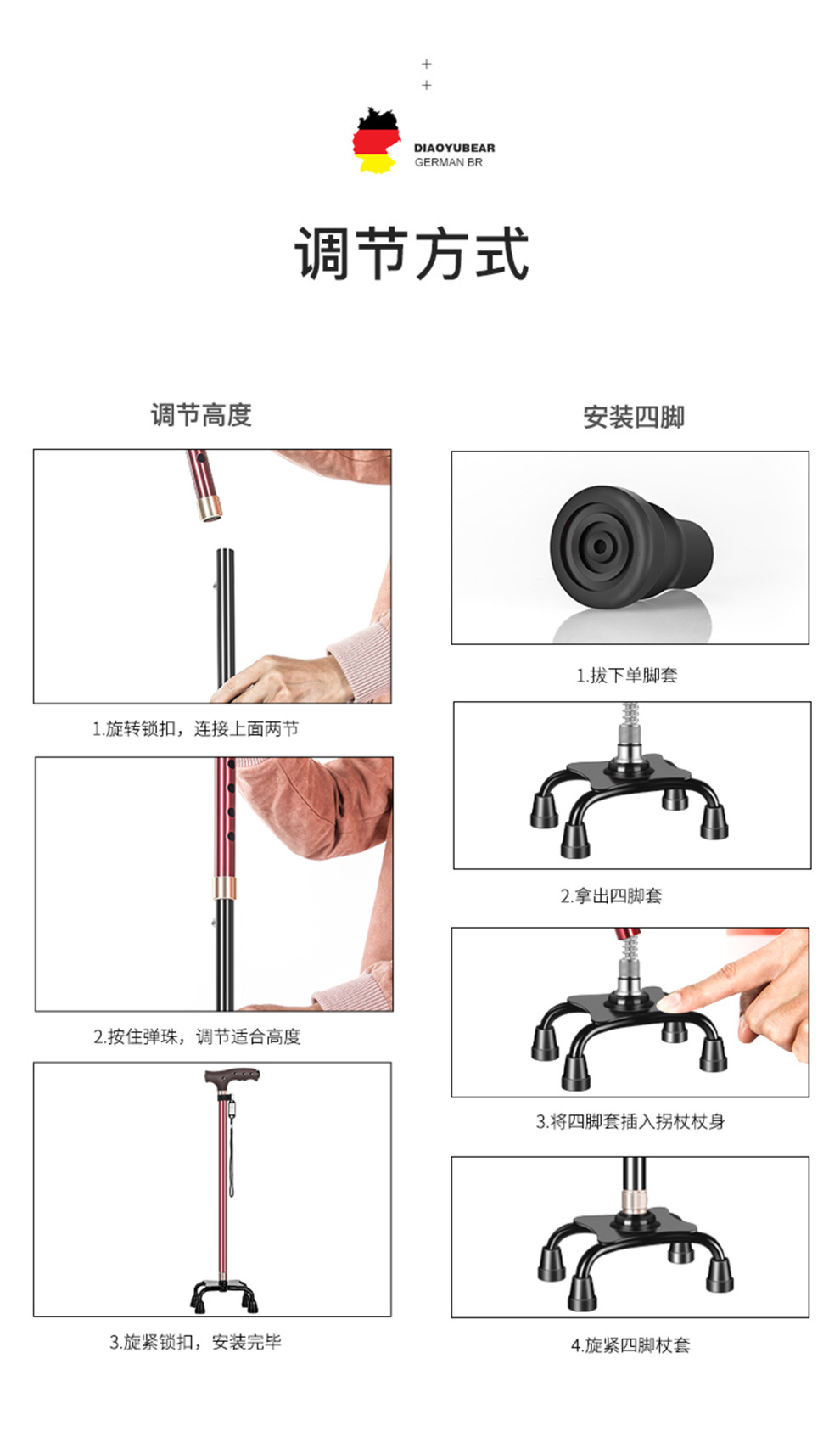 +
+

DIAOYUBEAR
GERMAN BR

调节方式

调节高度

1.旋转锁扣，连接上面两节

2.按住弹珠，调节适合高度

3.旋紧锁扣，安装完毕

安装四脚

1.拔下单脚套

2.拿出四脚套

3.将四脚套插入拐杖杖身

4.旋紧四脚杖套