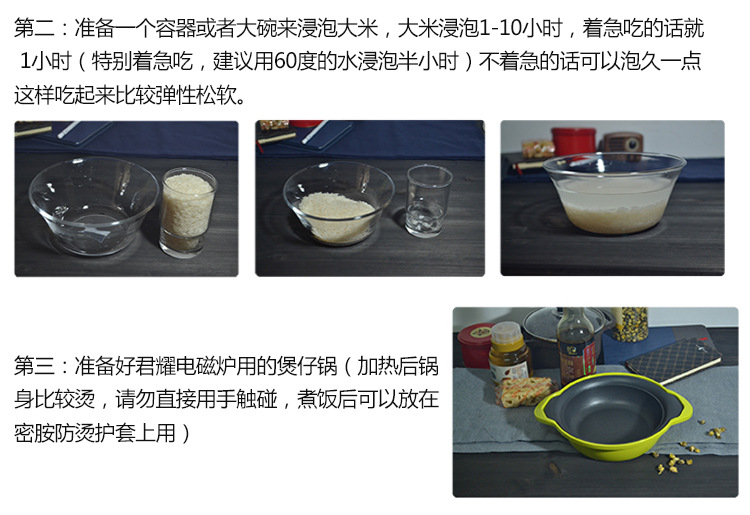 第二：准备一个容器或者大碗来浸泡大米，大米浸泡1-10小时，着急吃的话就1小时（特别着急吃，建议用60度的水浸泡半小时）不着急的话可以泡久一点这样吃起来比较弹性松软。

第三：准备好君耀电磁炉用的煲仔锅（加热后锅身比较烫，请勿直接用手触碰，煮饭后可以放在密胺防烫护套上用）