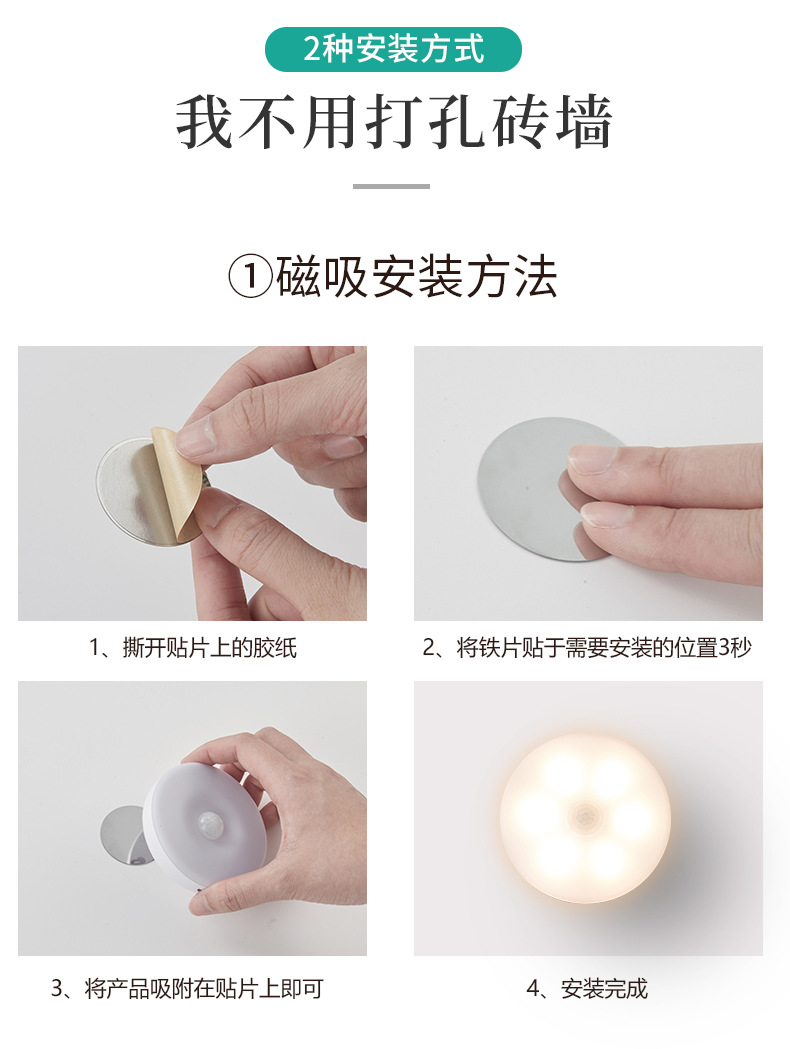 2种安装方式

我不用打孔砖墙

①磁吸安装方法

1、撕开贴片上的胶纸

2、将铁片贴于需要安装的位置3秒

3、将产品吸附在贴片上即可

4、安装完成