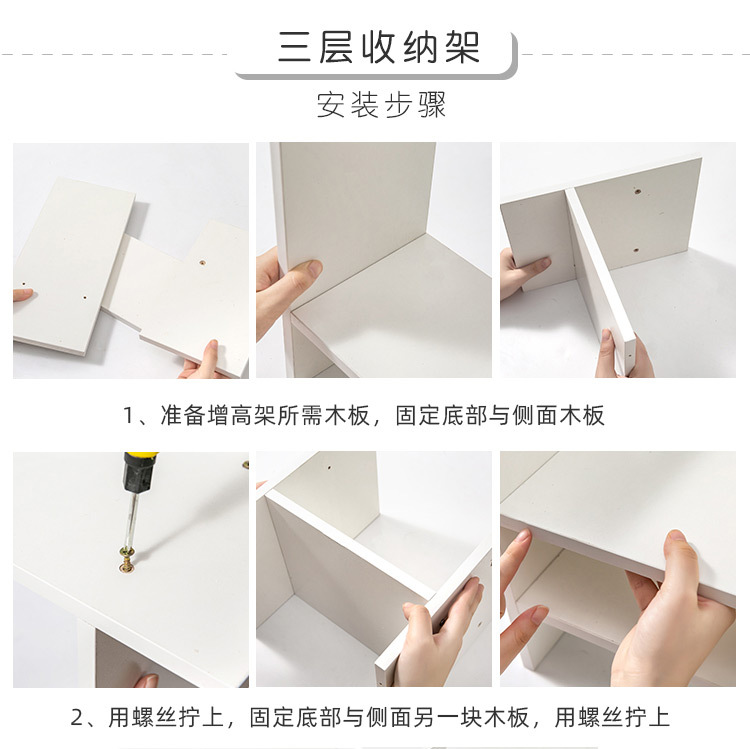 三层收纳架

安装步骤

1、准备增高架所需木板，固定底部与侧面木板

2、用螺丝拧上，固定底部与侧面另一块木板，用螺丝拧上