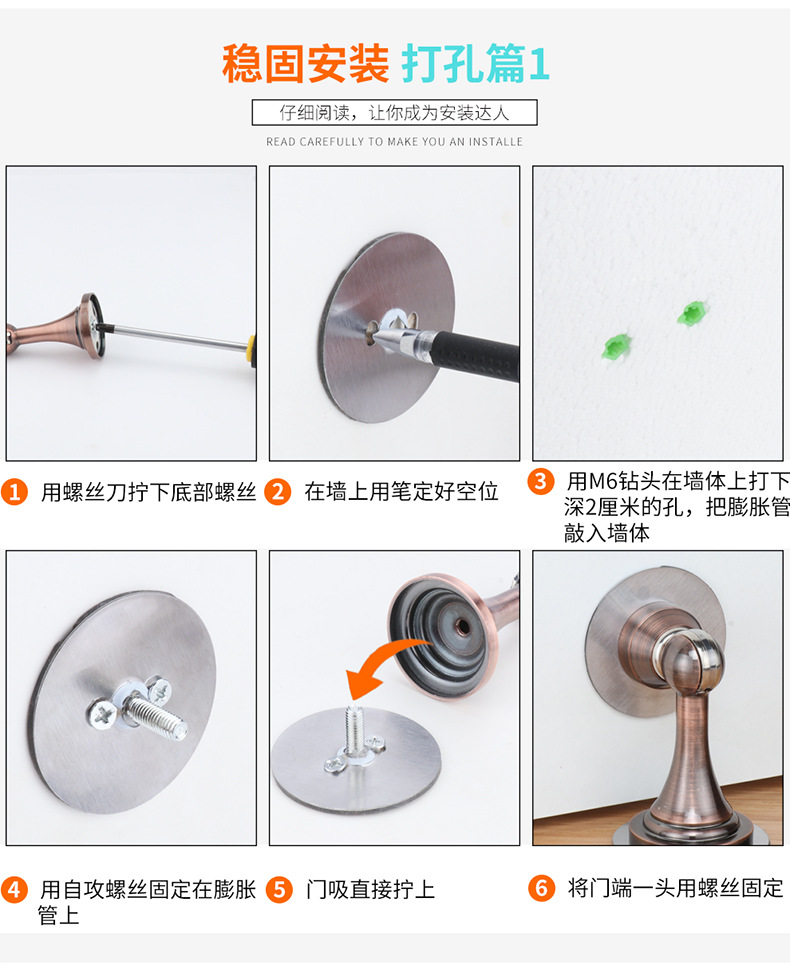 稳固安装 打孔篇1

仔细阅读，让你成为安装达人

READ CAREFULLY TO MAKE YOU AN INSTALLE

1 用螺丝刀拧下底部螺丝

2 在墙上用笔定好空位

3 用M6钻头在墙体上打下深2厘米的孔，把膨胀管敲入墙体

4 用自攻螺丝固定在膨胀管上

5 门吸直接拧上

6 将门端一头用螺丝固定