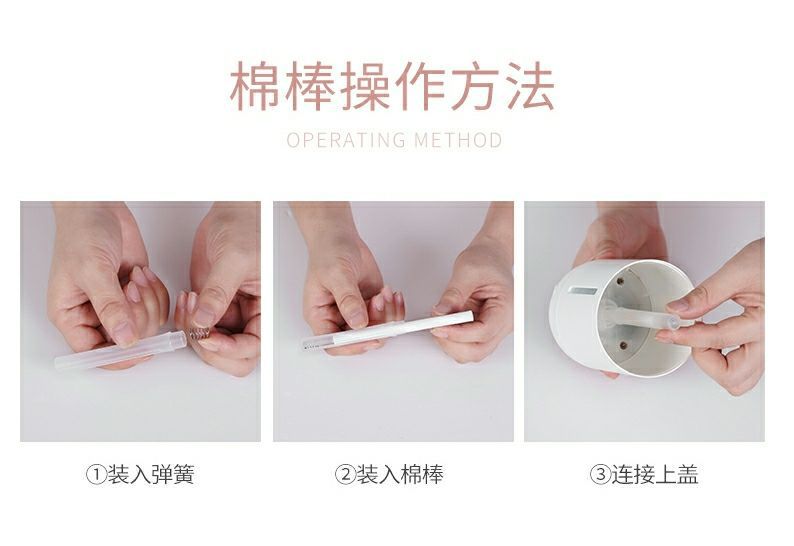 棉棒操作方法

OPERATING METHOD

①装入弹簧

②装入棉棒

③连接上盖