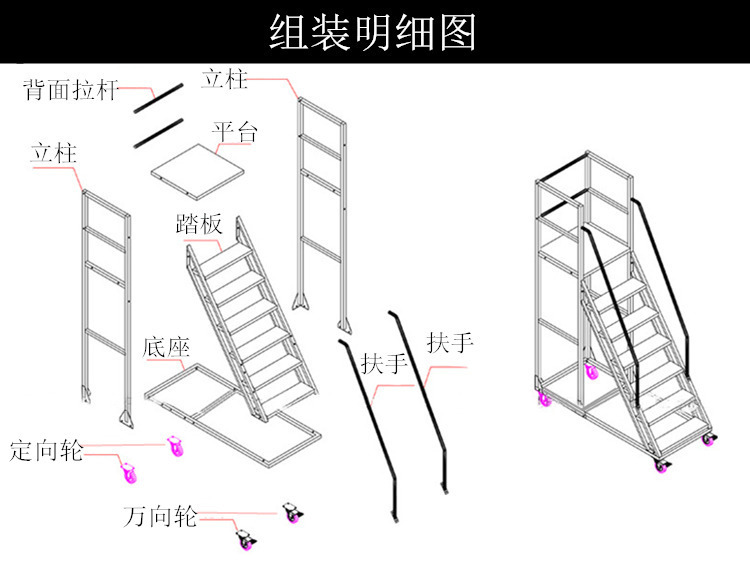 组装明细图

背面拉杆

立柱

平台

立柱

踏板

底座

扶手

扶手

定向轮

万向轮