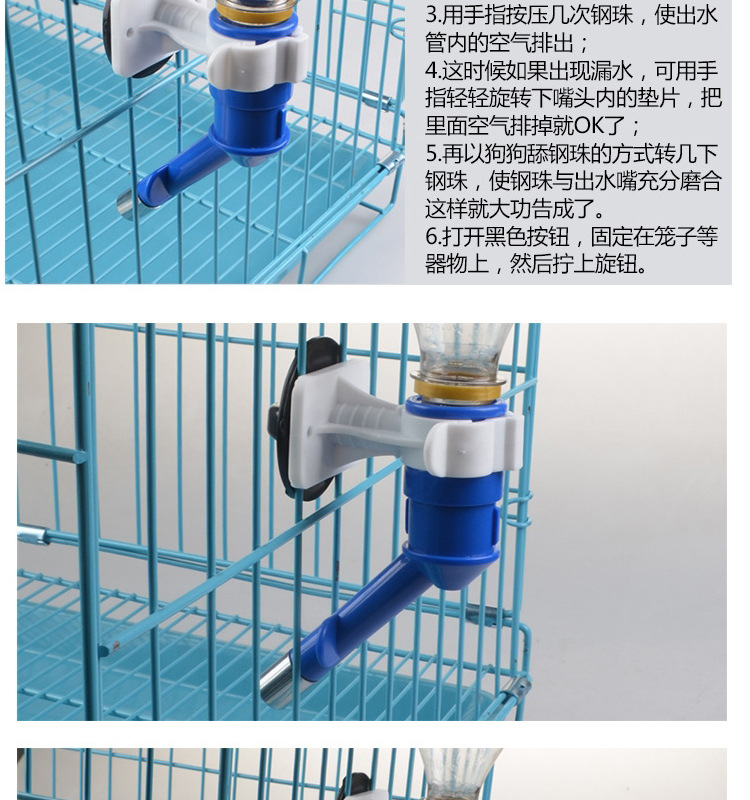 3.用手指按压几次钢珠，使出水管内的空气排出；
4.这时候如果出现漏水，可用手指轻轻旋转下嘴头内的垫片，把里面空气排掉就OK了；
5.再以狗狗舔钢珠的方式转几下钢珠，使钢珠与出水嘴充分磨合这样就大功告成了。
6.打开黑色按钮，固定在笼子等器物上，然后拧上旋钮。