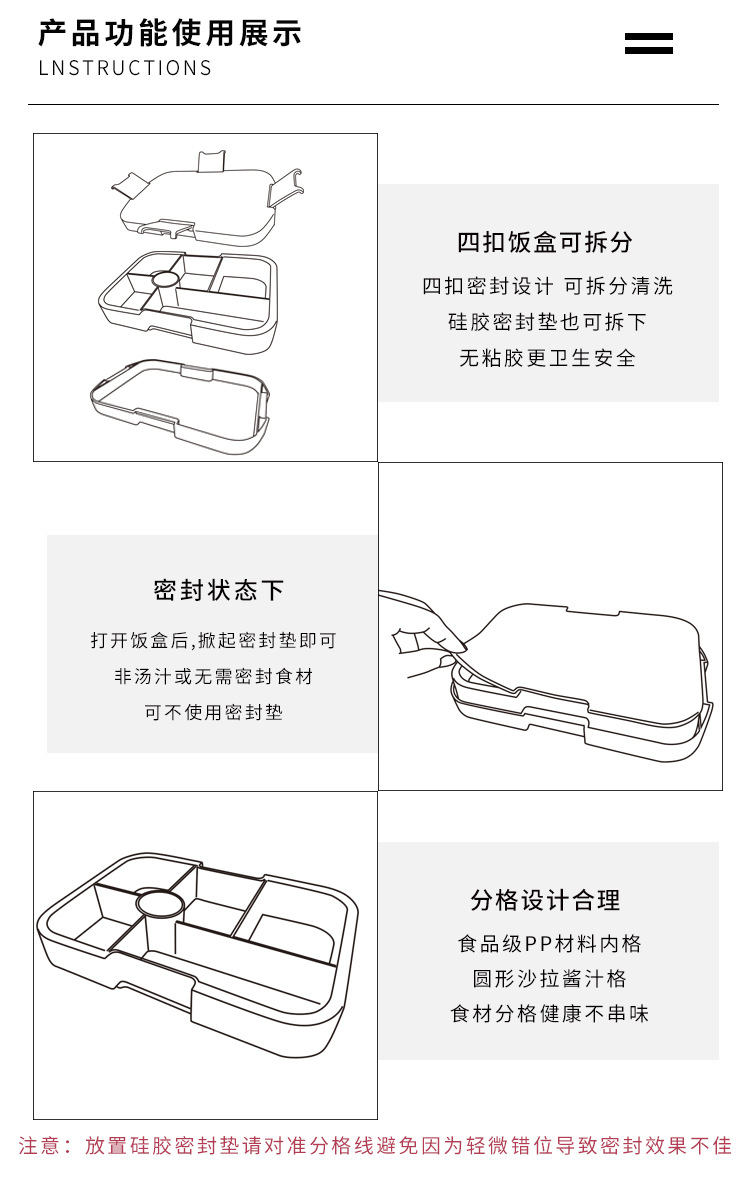 产品功能使用展示
LNSTRUCTIONS

四扣饭盒可拆分

四扣密封设计 可拆分清洗
硅胶密封垫也可拆下
无粘胶更卫生安全

密封状态下

打开饭盒后,掀起密封垫即可
非汤汁或无需密封食材
可不使用密封垫

分格设计合理

食品级PP材料内格
圆形沙拉酱汁格
食材分格健康不串味

注意：放置硅胶密封垫请对准分格线避免因为轻微错位导致密封效果不佳