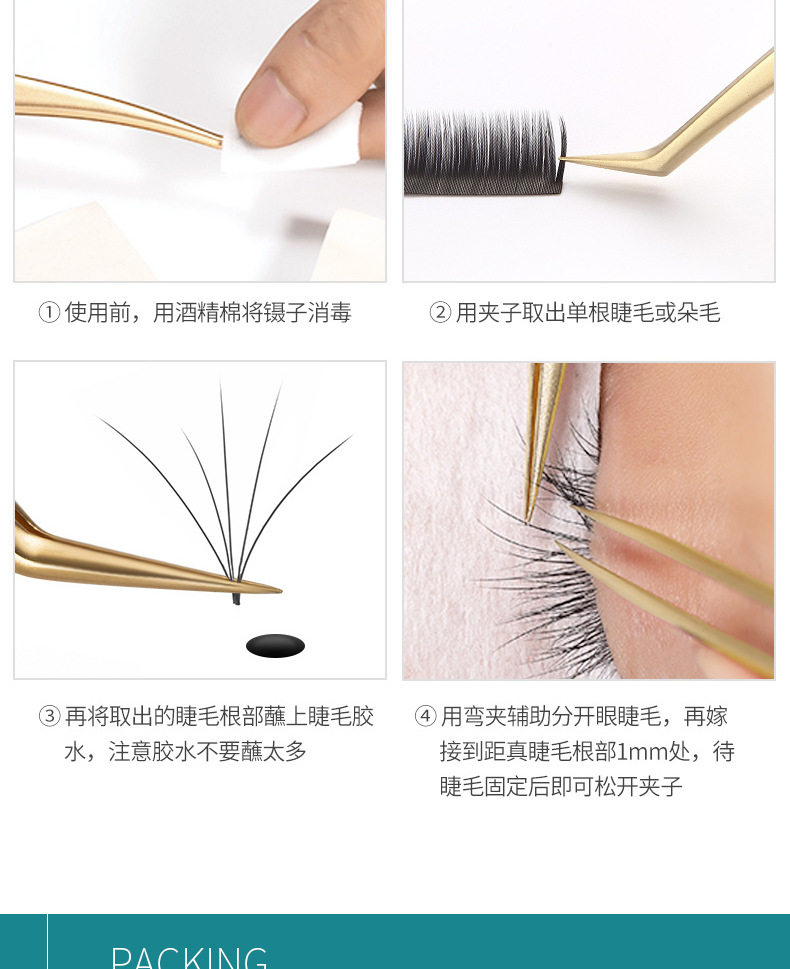 ① 使用前，用酒精棉将镊子消毒

② 用夹子取出单根睫毛或朵毛

③ 再将取出的睫毛根部蘸上睫毛胶水，注意胶水不要蘸太多

④ 用弯夹辅助分开眼睫毛，再嫁接到距真睫毛根部1mm处，待睫毛固定后即可松开夹子

PACKING