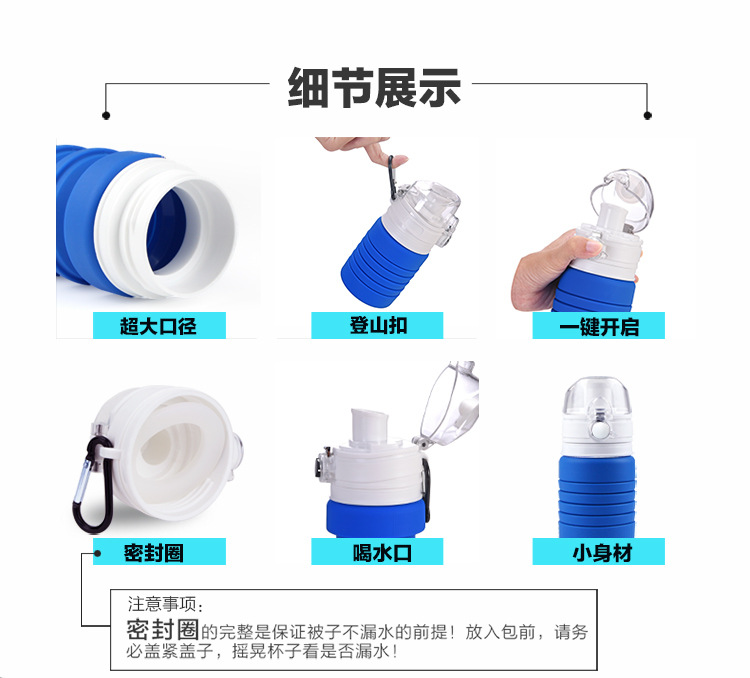 细节展示

超大口径

登山扣

一键开启

密封圈

喝水口

小身材

注意事项：
密封圈的完整是保证被子不漏水的前提！放入包前，请务必盖紧盖子，摇晃杯子看是否漏水！