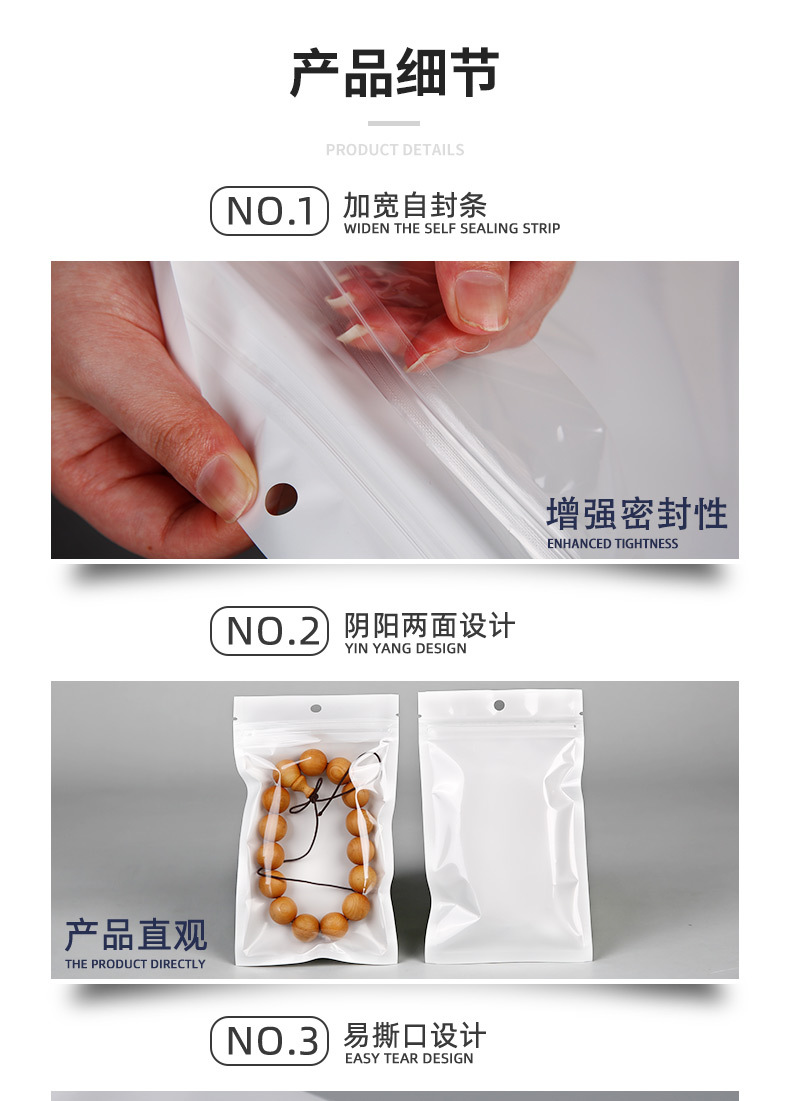 产品细节

PRODUCT DETAILS

NO.1 加宽自封条
WIDEN THE SELF SEALING STRIP

增强密封性
ENHANCED TIGHTNESS

NO.2 阴阳两面设计
YIN YANG DESIGN

产品直观
THE PRODUCT DIRECTLY

NO.3 易撕口设计
EASY TEAR DESIGN