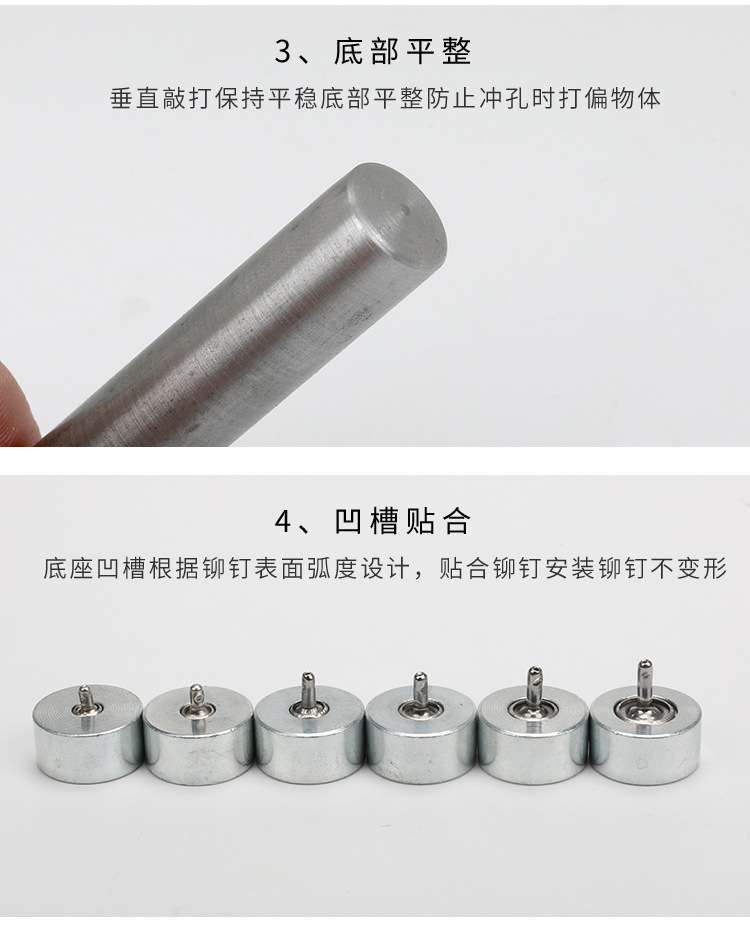 3、底部平整

垂直敲打保持平稳底部平整防止冲孔时打偏物体

4、凹槽贴合

底座凹槽根据铆钉表面弧度设计，贴合铆钉安装铆钉不变形