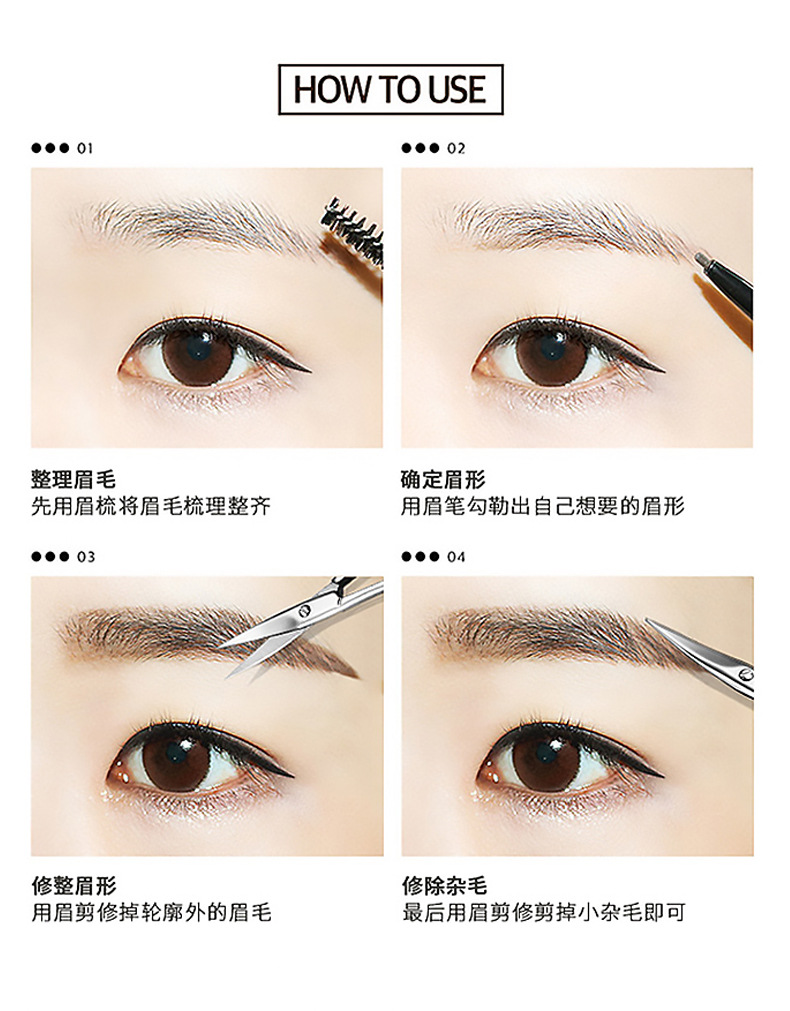 HOW TO USE

●●● 01

整理眉毛
先用眉梳将眉毛梳理整齐

●●● 02

确定眉形
用眉笔勾勒出自己想要的眉形

●●● 03

修整眉形
用眉剪修掉轮廓外的眉毛

●●● 04

修除杂毛
最后用眉剪修剪掉小杂毛即可