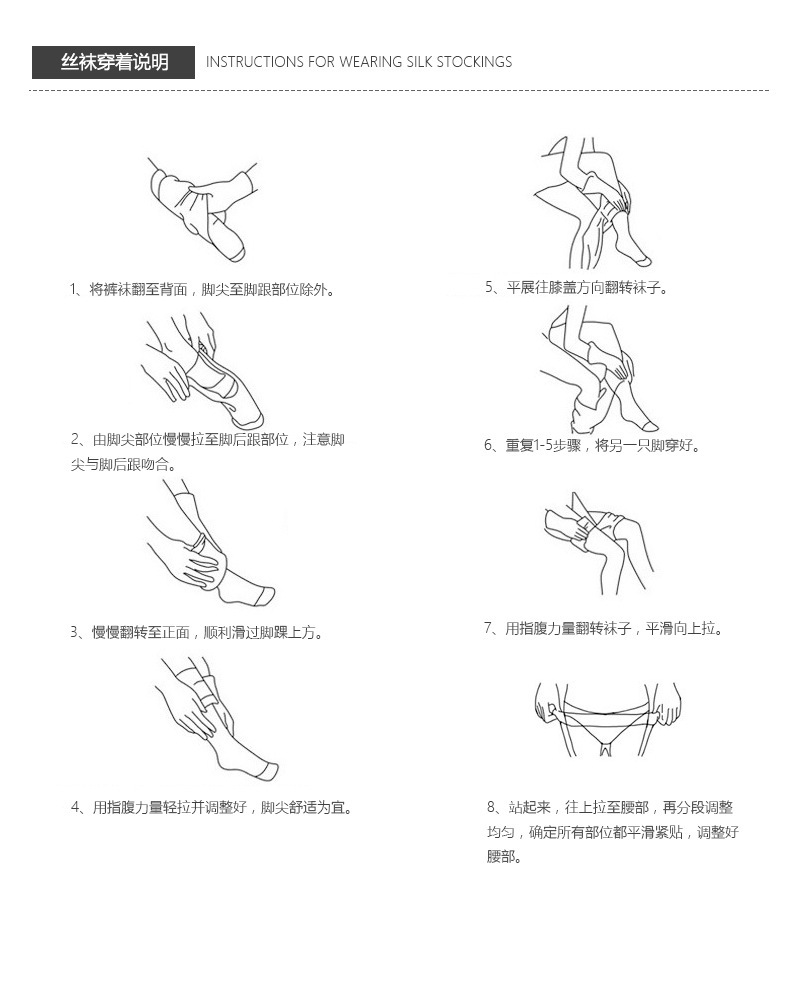 丝袜穿着说明 INSTRUCTIONS FOR WEARING SILK STOCKINGS

1、将裤袜翻至背面，脚尖至脚跟部位除外。

2、由脚尖部位慢慢拉至脚后跟部位，注意脚尖与脚后跟吻合。

3、慢慢翻转至正面，顺利滑过脚踝上方。

4、用指腹力量轻拉并调整好，脚尖舒适为宜。

5、平展往膝盖方向翻转袜子。

6、重复1-5步骤，将另一只脚穿好。

7、用指腹力量翻转袜子，平滑向上拉。

8、站起来，往上拉至腰部，再分段调整均匀，确定所有部位都平滑紧贴，调整好腰部。