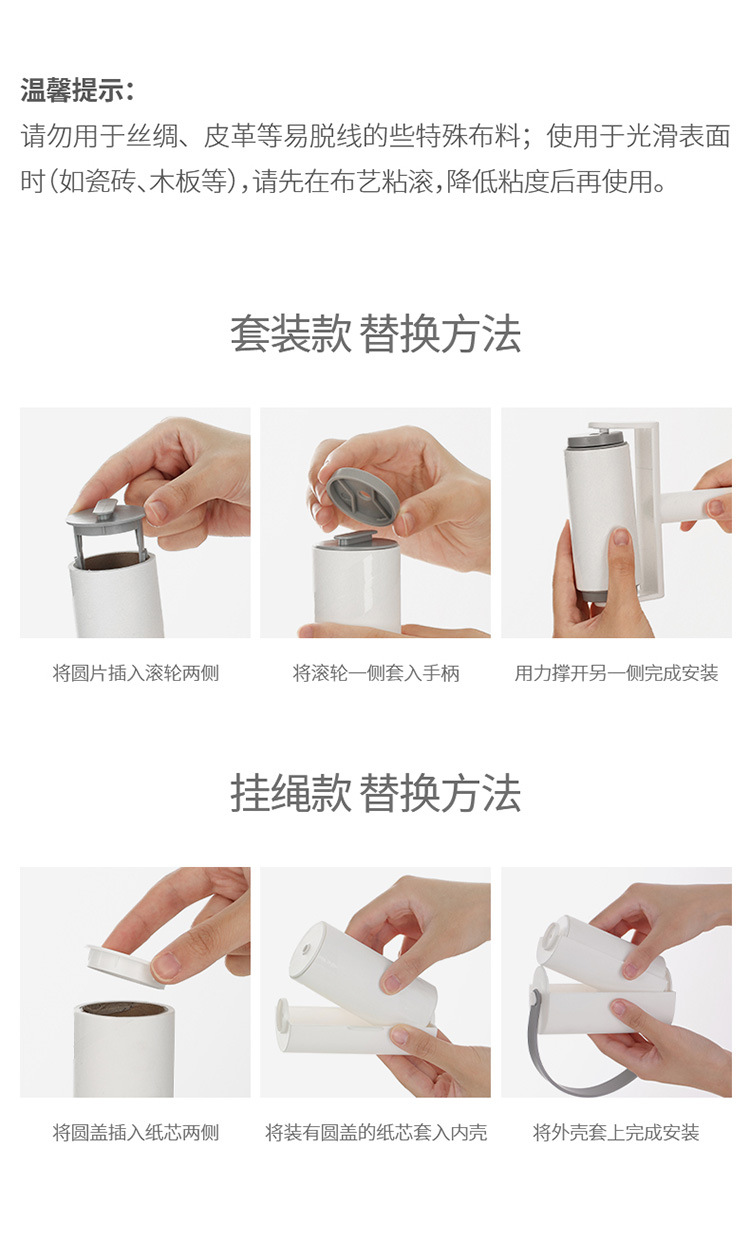 温馨提示：
请勿用于丝绸、皮革等易脱线的些特殊布料；使用于光滑表面时(如瓷砖、木板等)，请先在布艺粘滚，降低粘度后再使用。

套装款 替换方法

将圆片插入滚轮两侧

将滚轮一侧套入手柄

用力撑开另一侧完成安装

挂绳款 替换方法

将圆盖插入纸芯两侧

将装有圆盖的纸芯套入内壳

将外壳套上完成安装