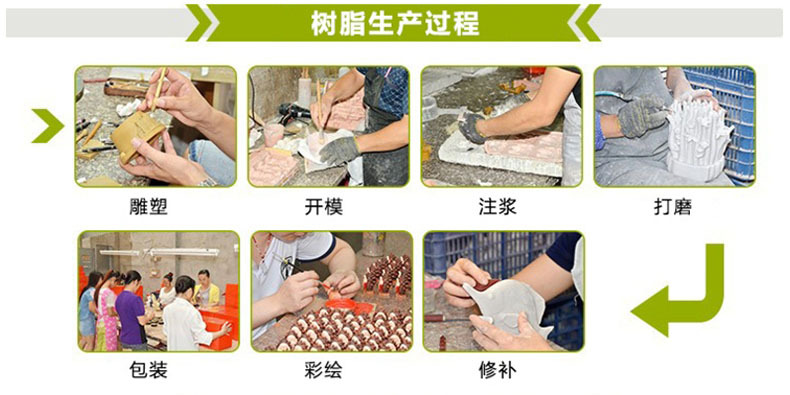 树脂生产过程

雕塑

开模

注浆

打磨

包装

彩绘

修补