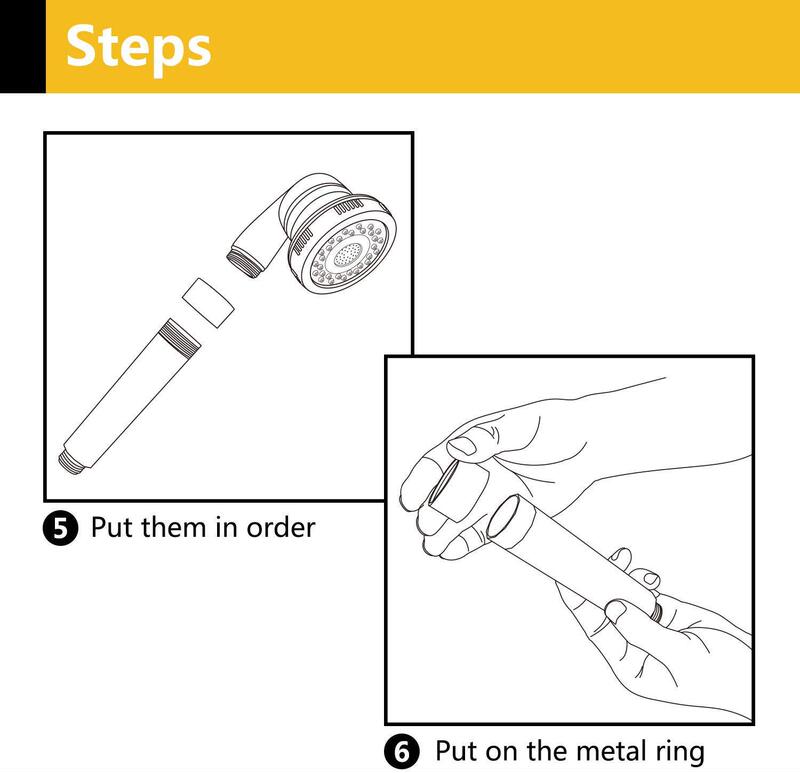 Steps

5 Put them in order

6 Put on the metal ring