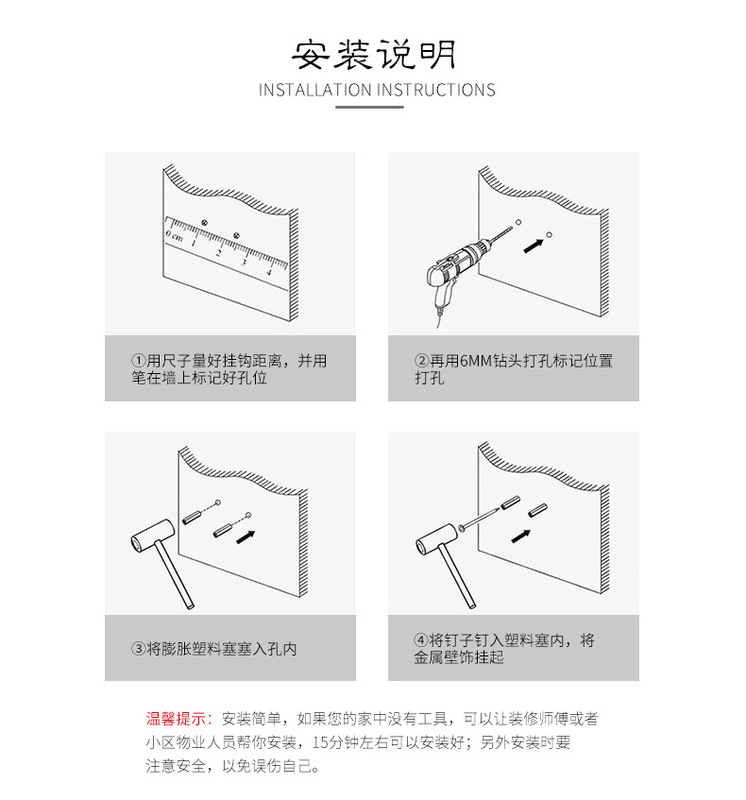 安装说明
INSTALLATION INSTRUCTIONS

0 cm 1 2 3 4

①用尺子量好挂钩距离，并用笔在墙上标记好孔位

②再用6MM钻头打孔标记位置打孔

③将膨胀塑料塞塞入孔内

④将钉子钉入塑料塞内，将金属壁饰挂起

温馨提示：安装简单，如果您的家中没有工具，可以让装修师傅或者小区物业人员帮你安装，15分钟左右可以安装好；另外安装时要注意安全，以免误伤自己。