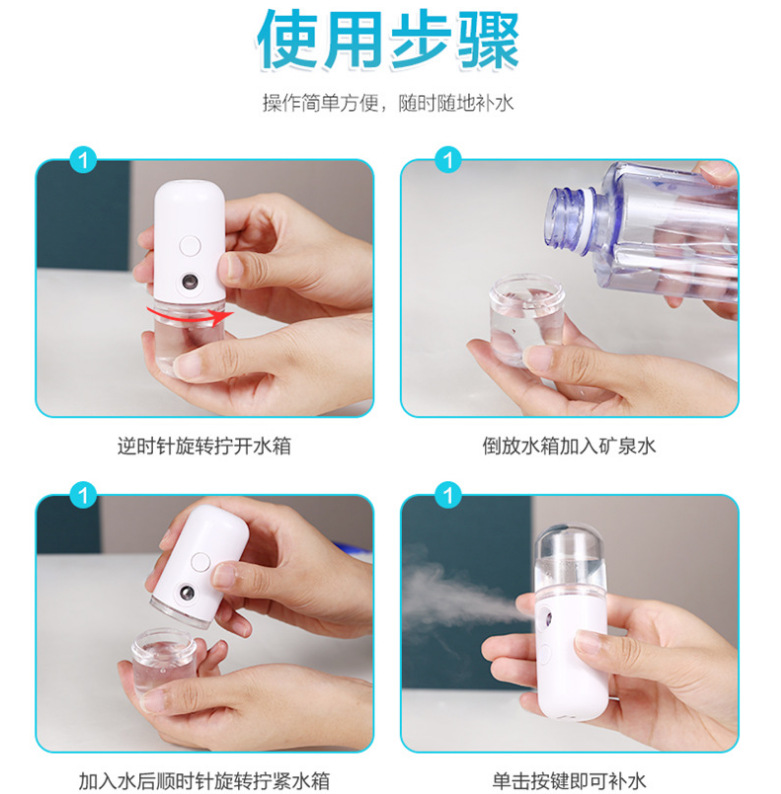 使用步骤

操作简单方便，随时随地补水

1

逆时针旋转拧开水箱

1

倒放水箱加入矿泉水

1

加入水后顺时针旋转拧紧水箱

1

单击按键即可补水