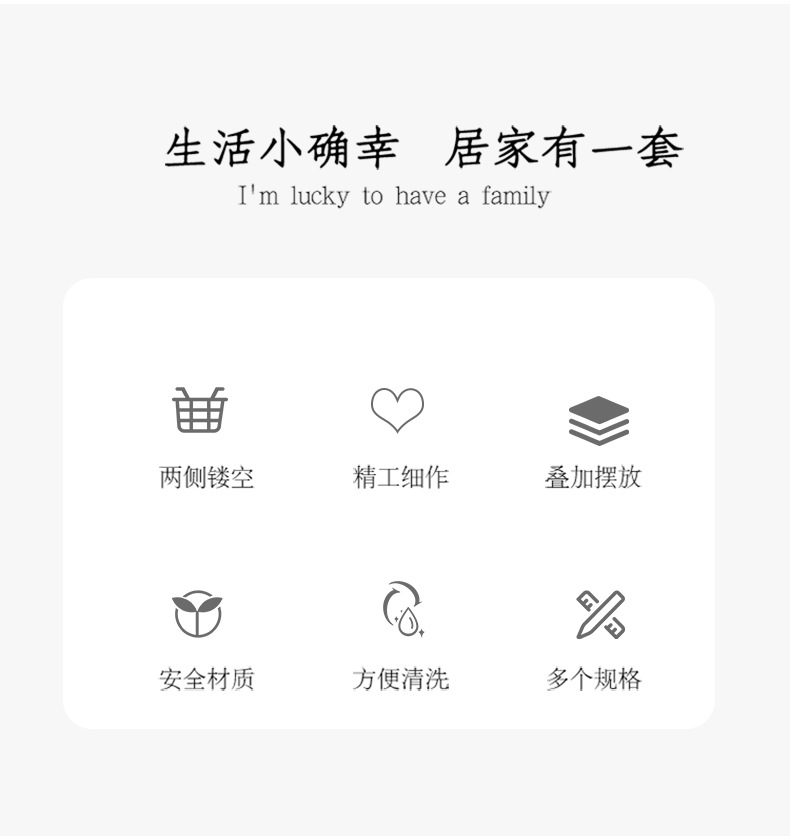 生活小确幸 居家有一套
I'm lucky to have a family

两侧镂空

精工细作

叠加摆放

安全材质

方便清洗

多个规格