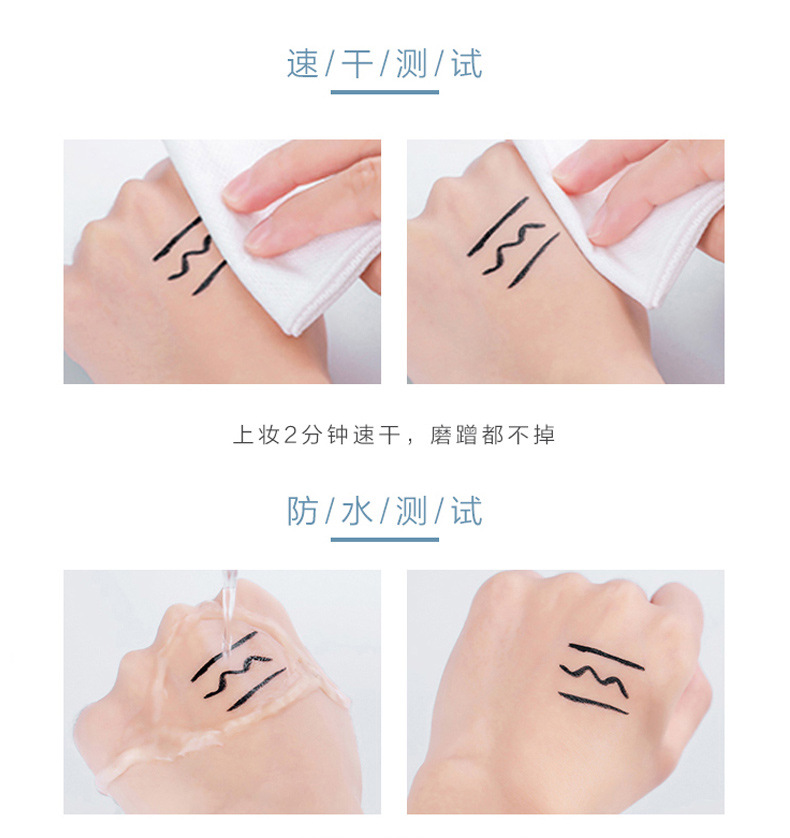 速/干/测/试

上妆2分钟速干，磨蹭都不掉

防/水/测/试